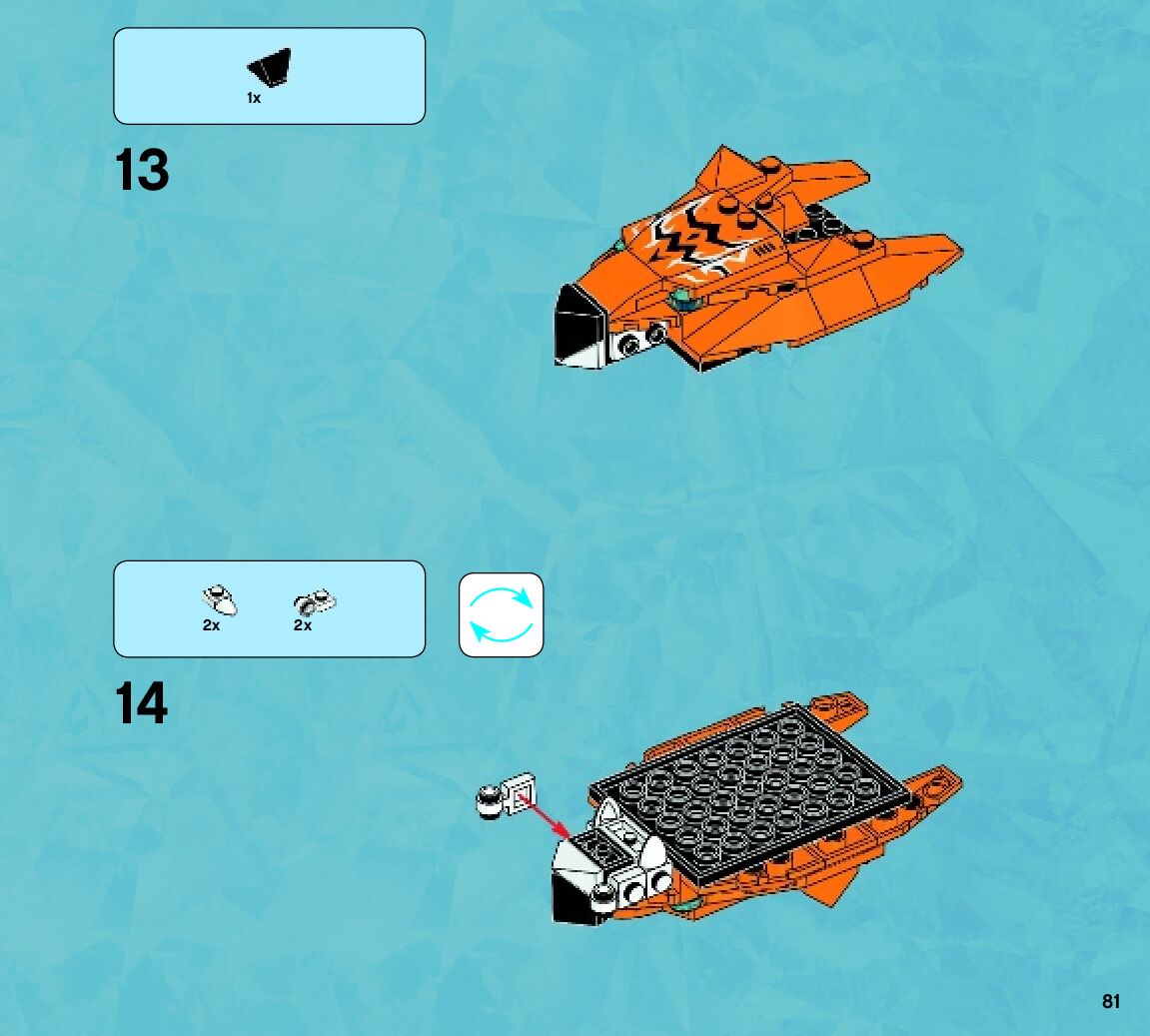 1x

13

2x 2x

14

81