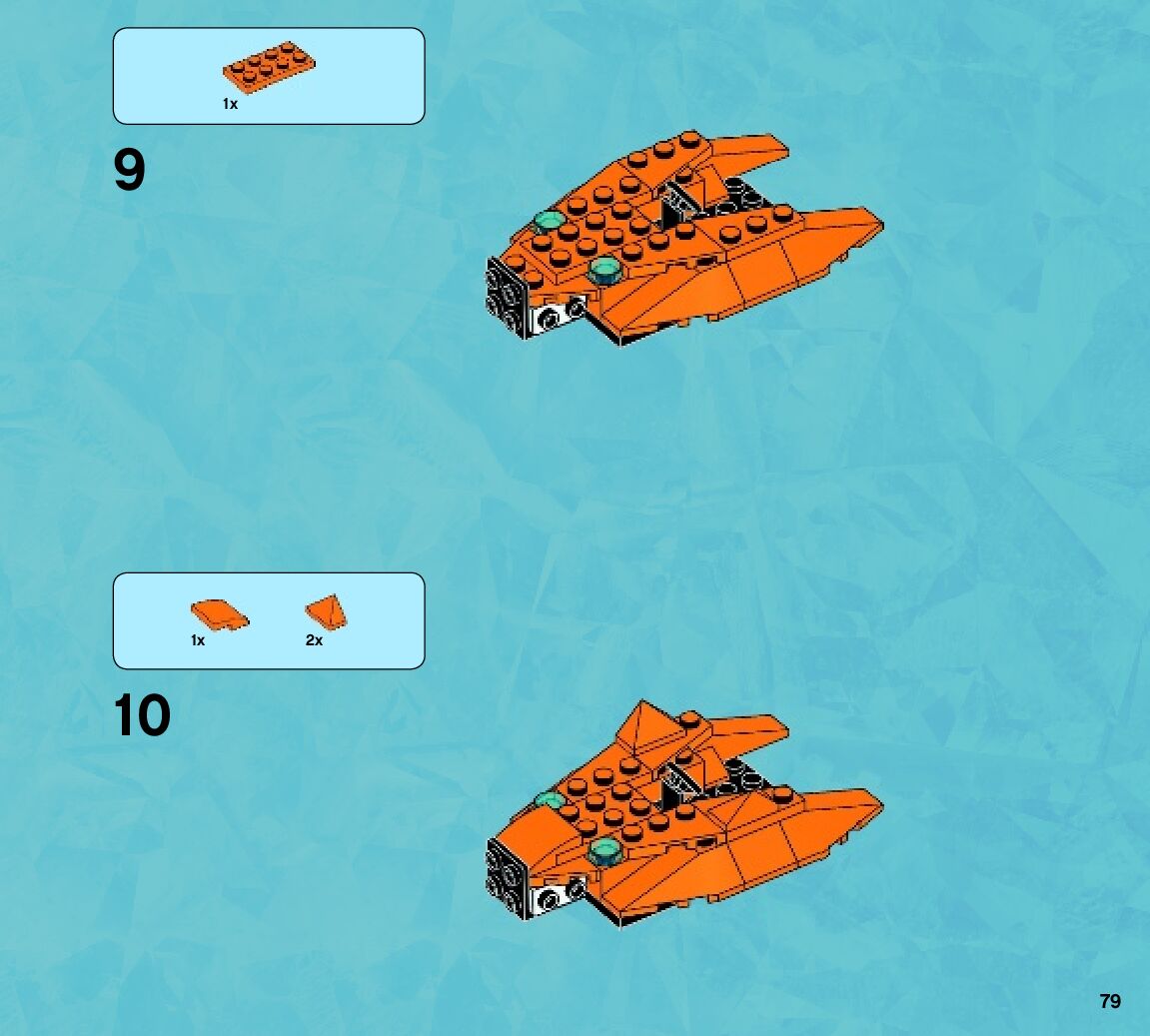 1x

9

1x 2x

10

79