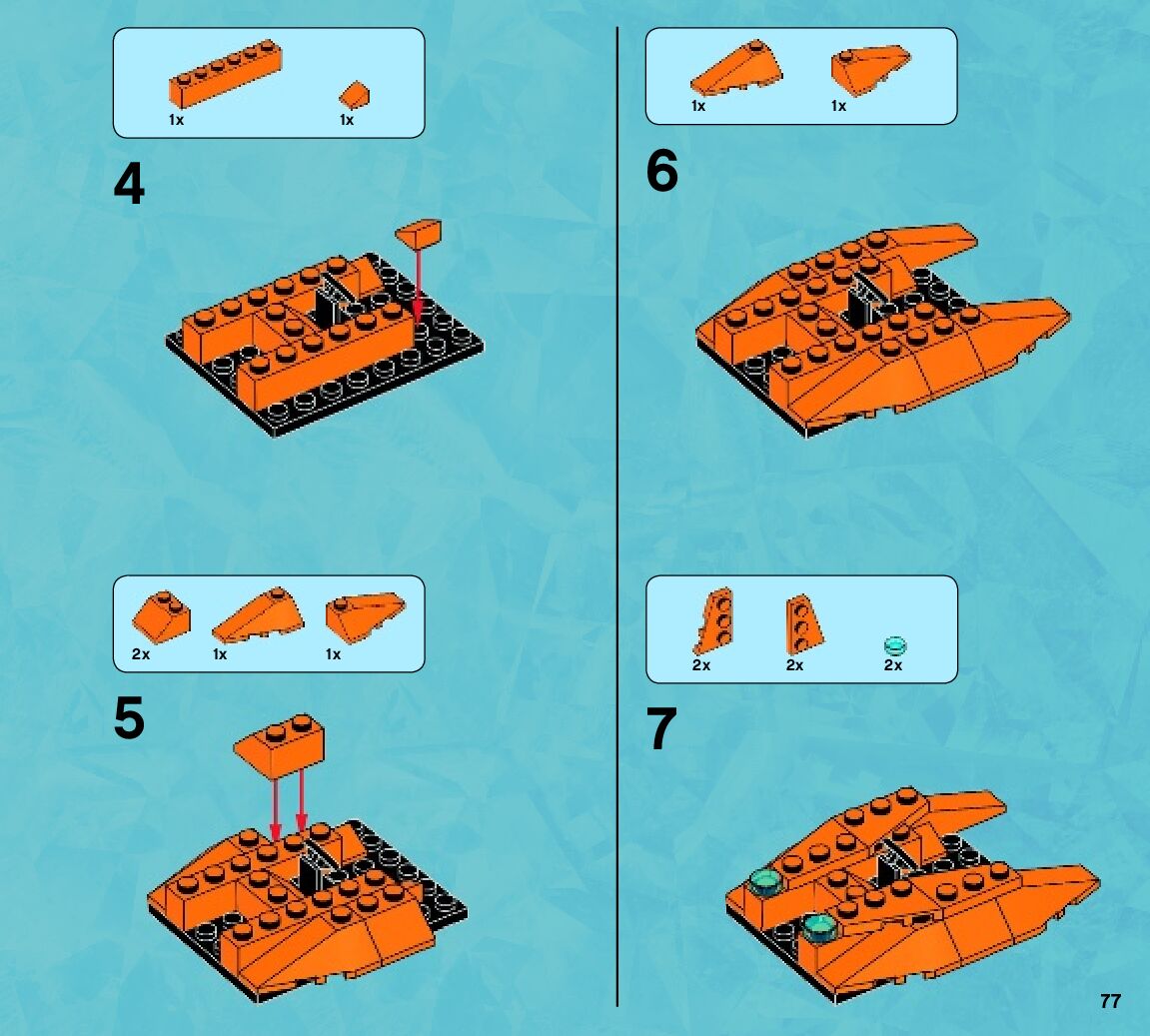 1x 1x

4

2x 1x 1x

5

1x 1x

6

2x 2x 2x

7

77