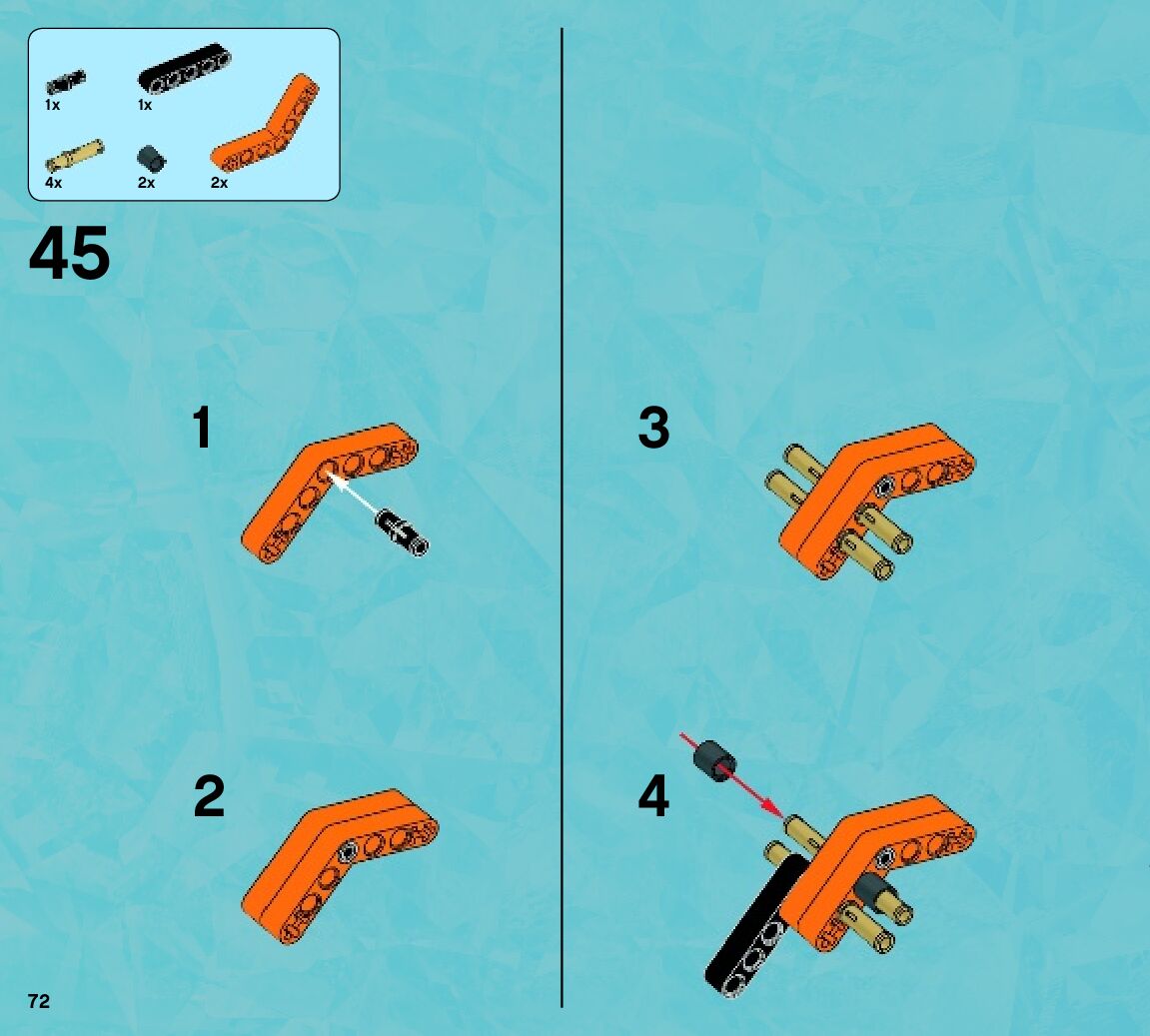 1x
1x
4x
2x
2x

45

1

2

3

4

72