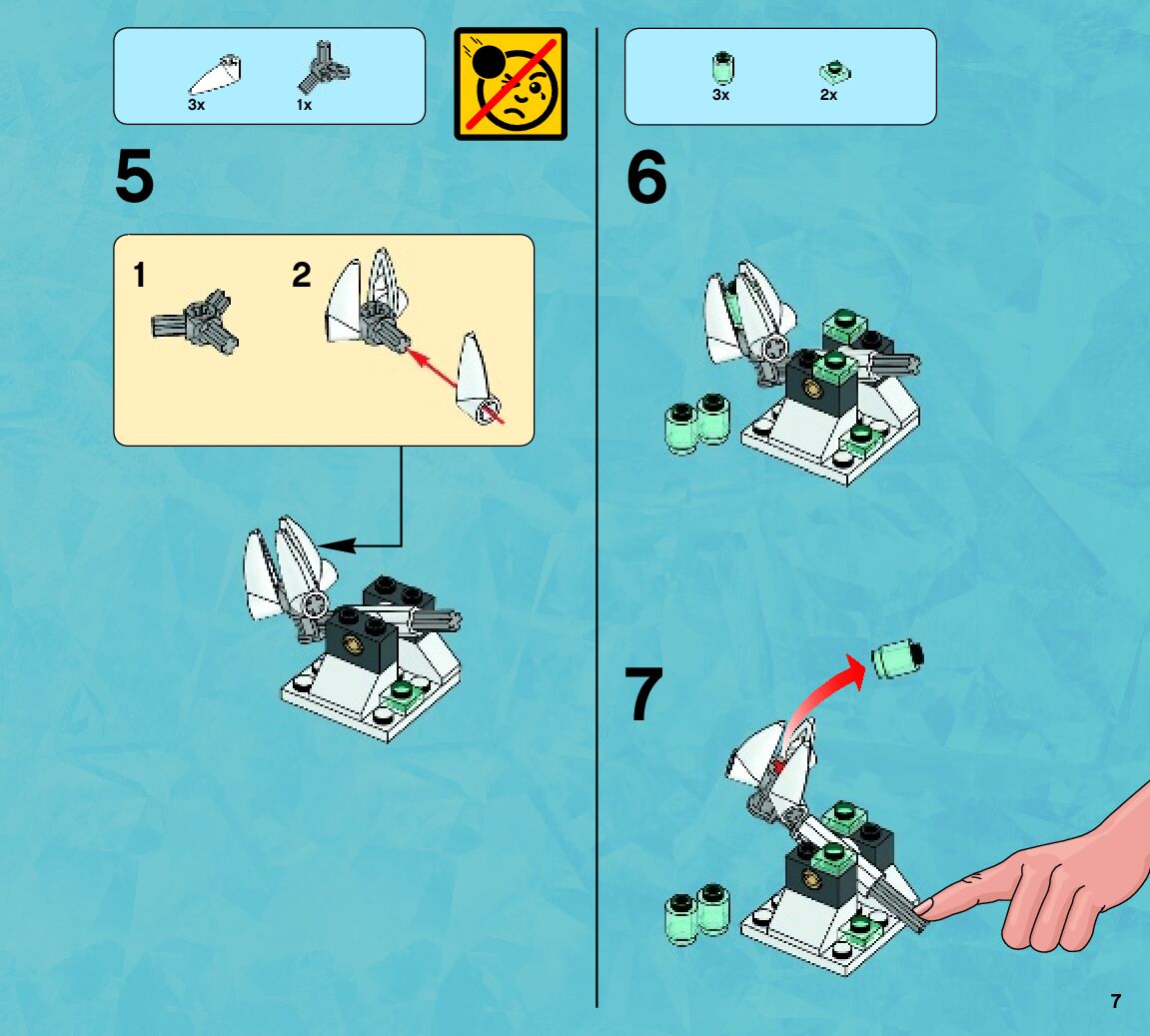 3x 1x

5

1 2

3x 2x

6

7

7