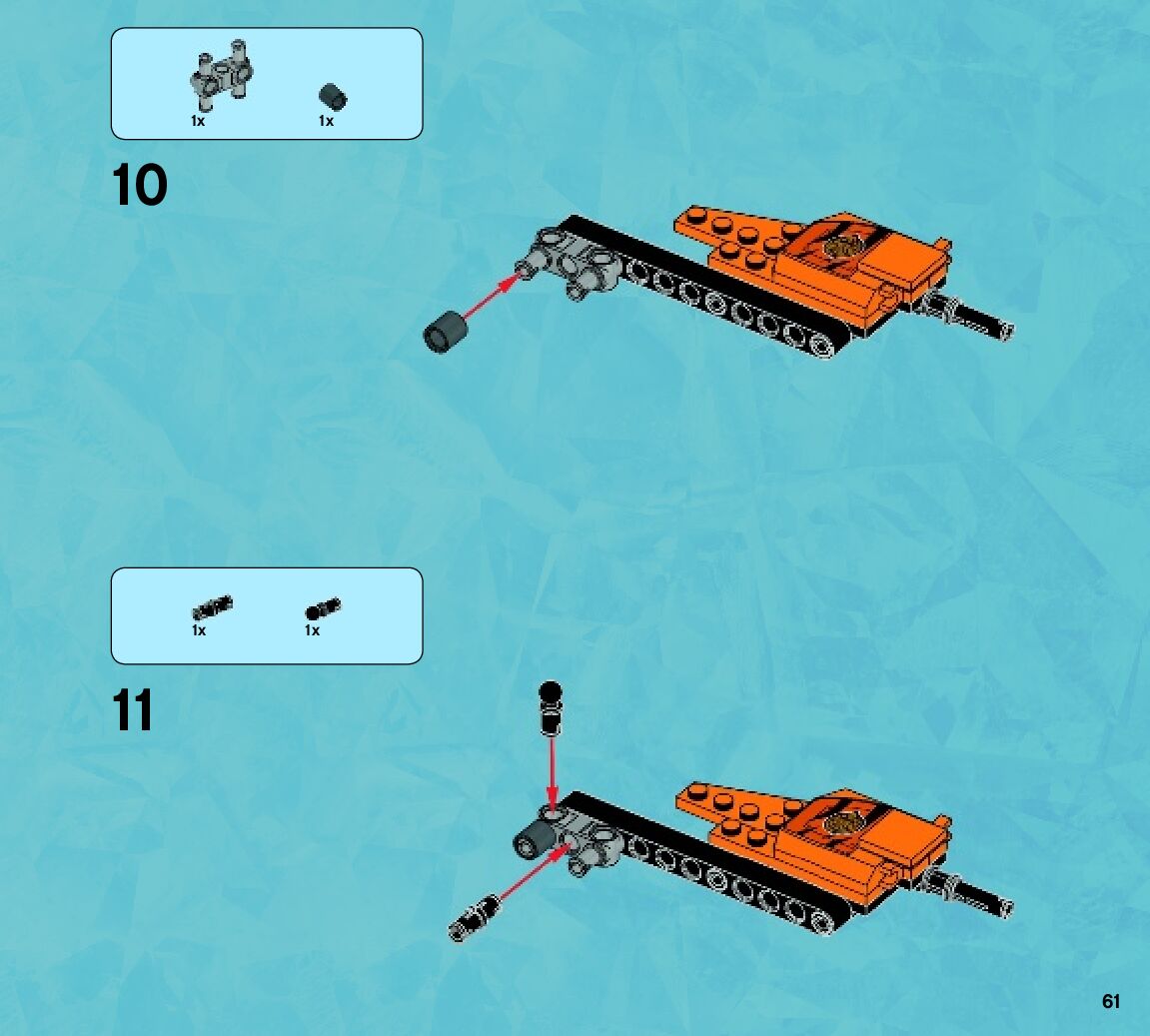 1x
1x

10

1x
1x

11

61