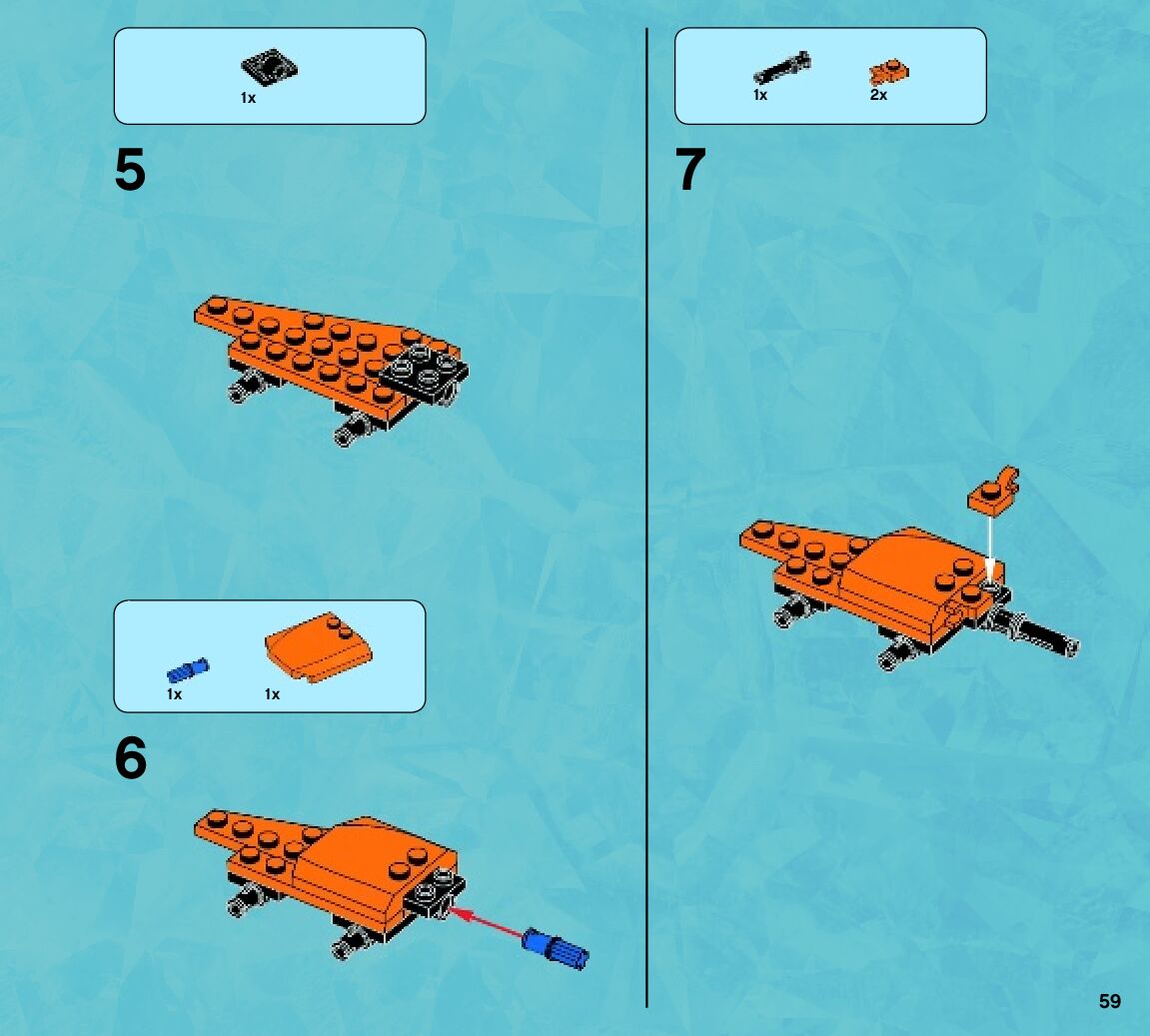 1x

5

1x 1x

6

1x 2x

7

59