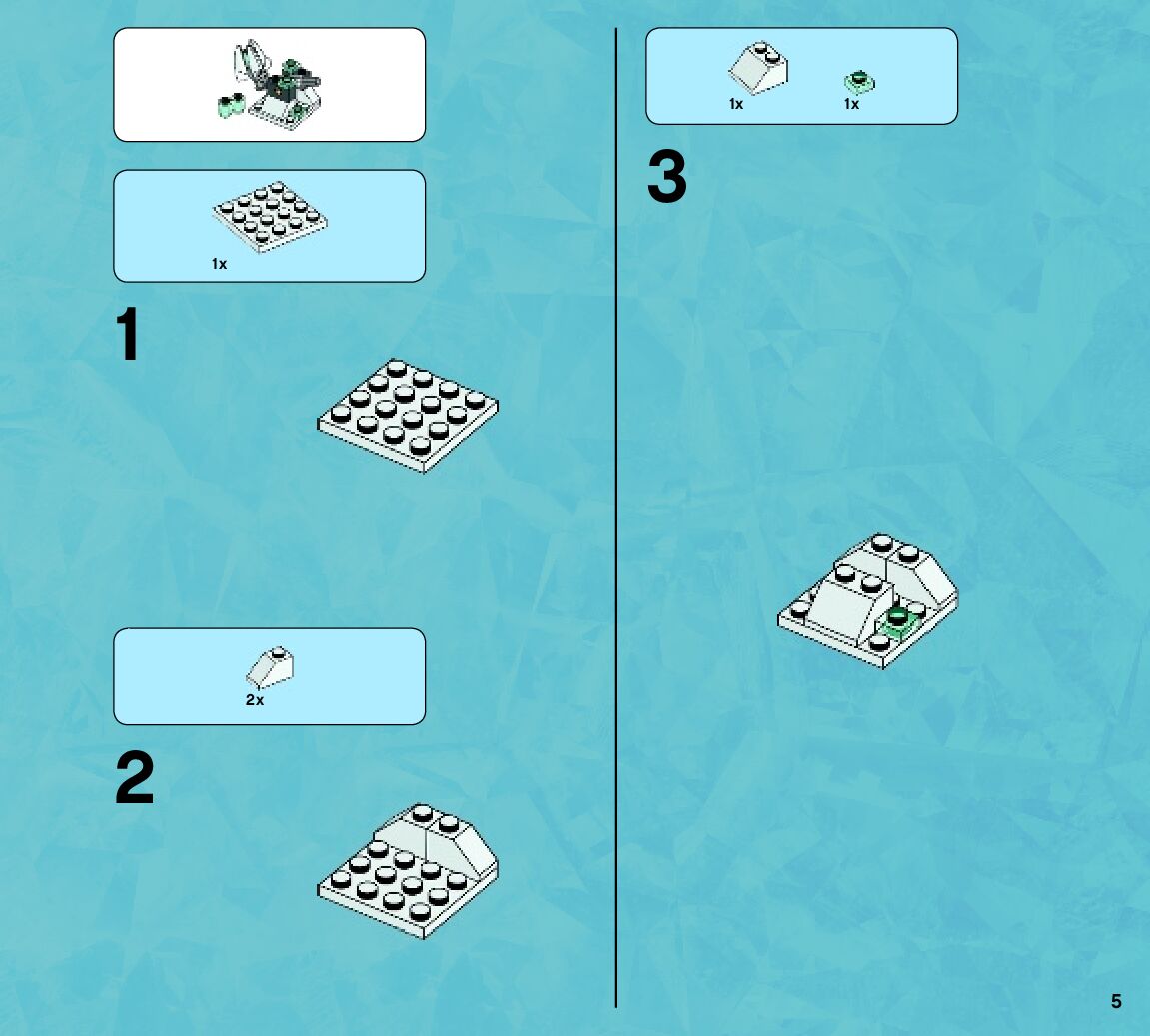 1x

1

2x

2

1x 1x

3

5