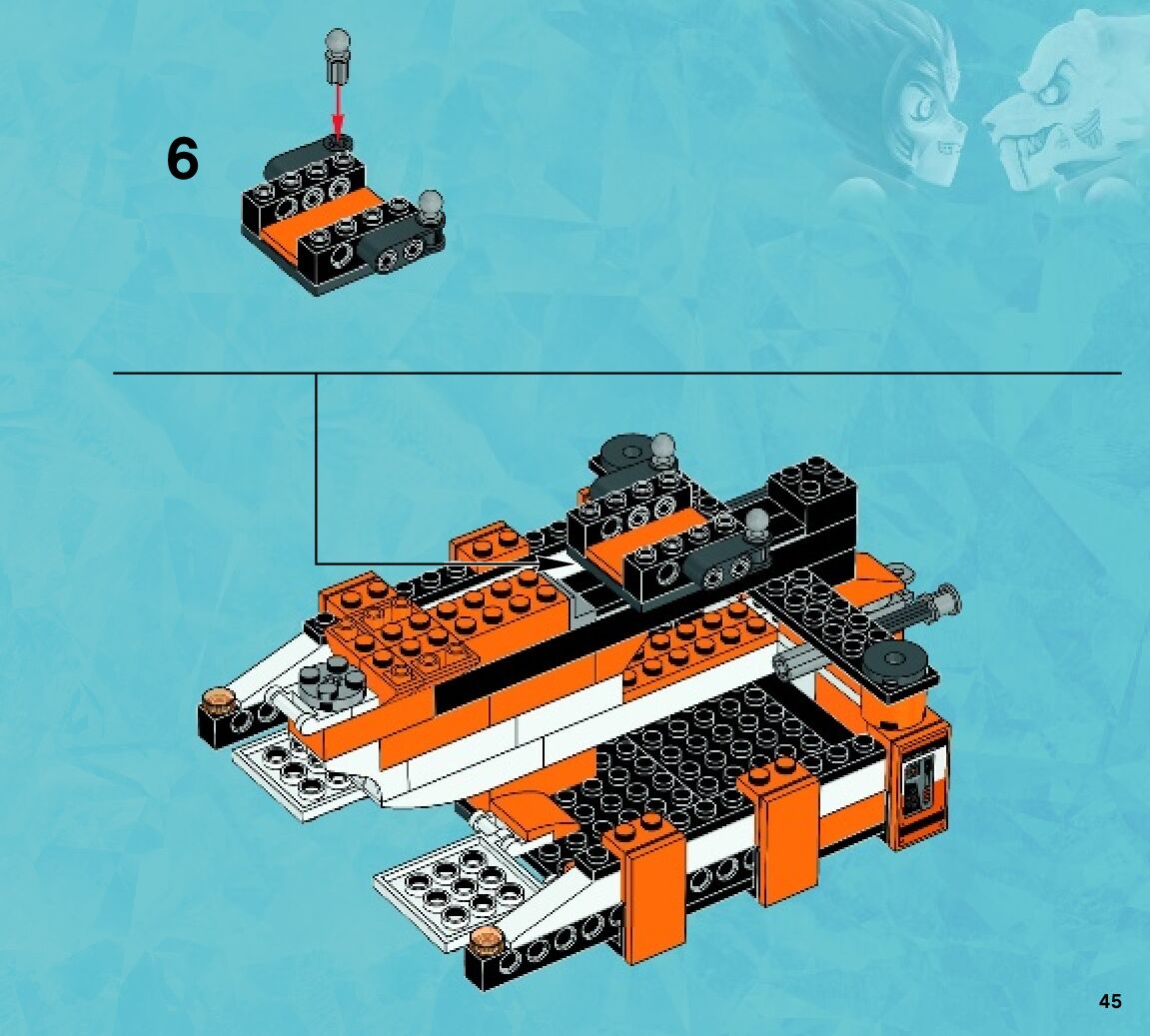 6

45