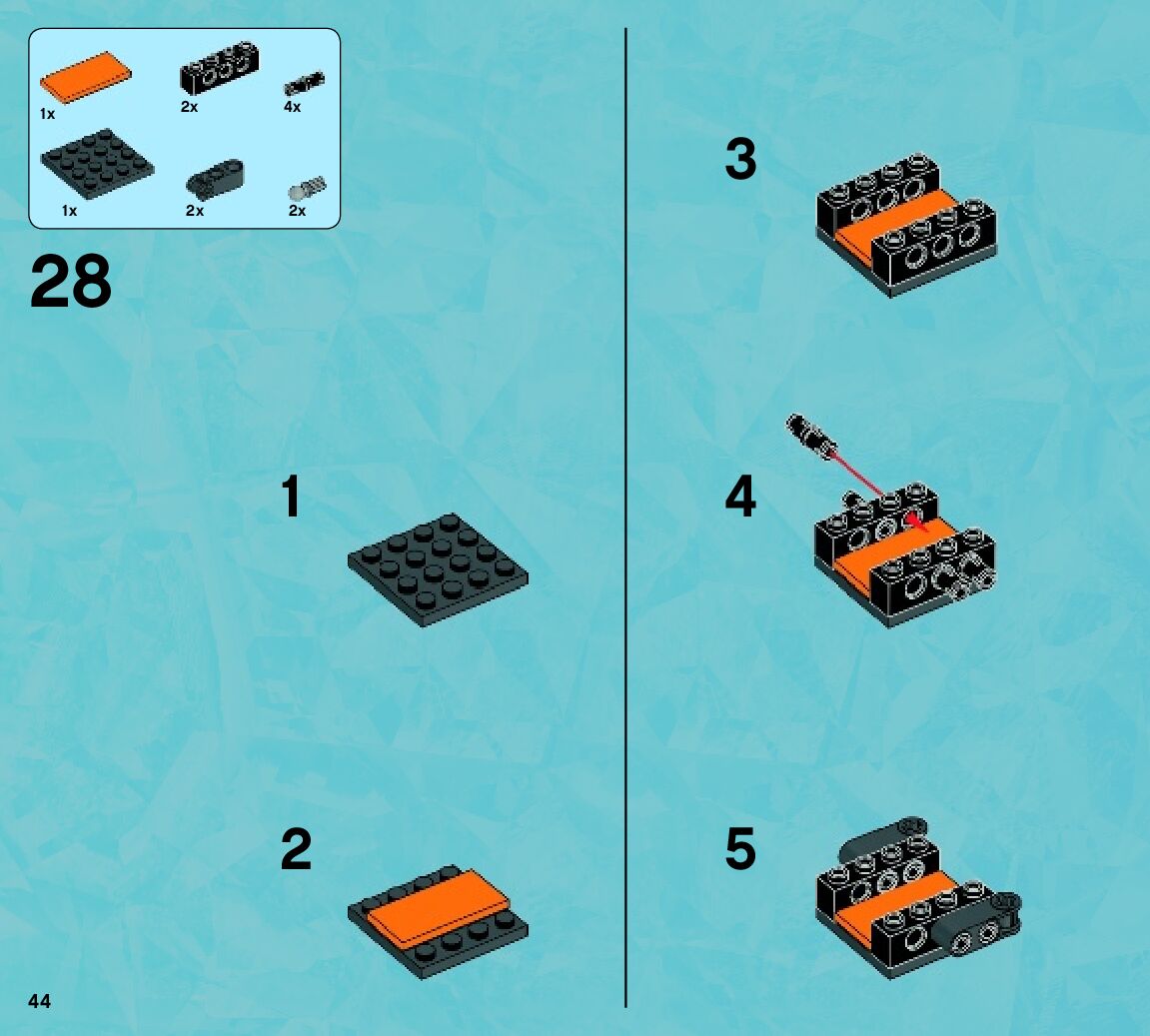 1x
2x
4x
1x
2x
2x

28

1

2

3

4

5

44