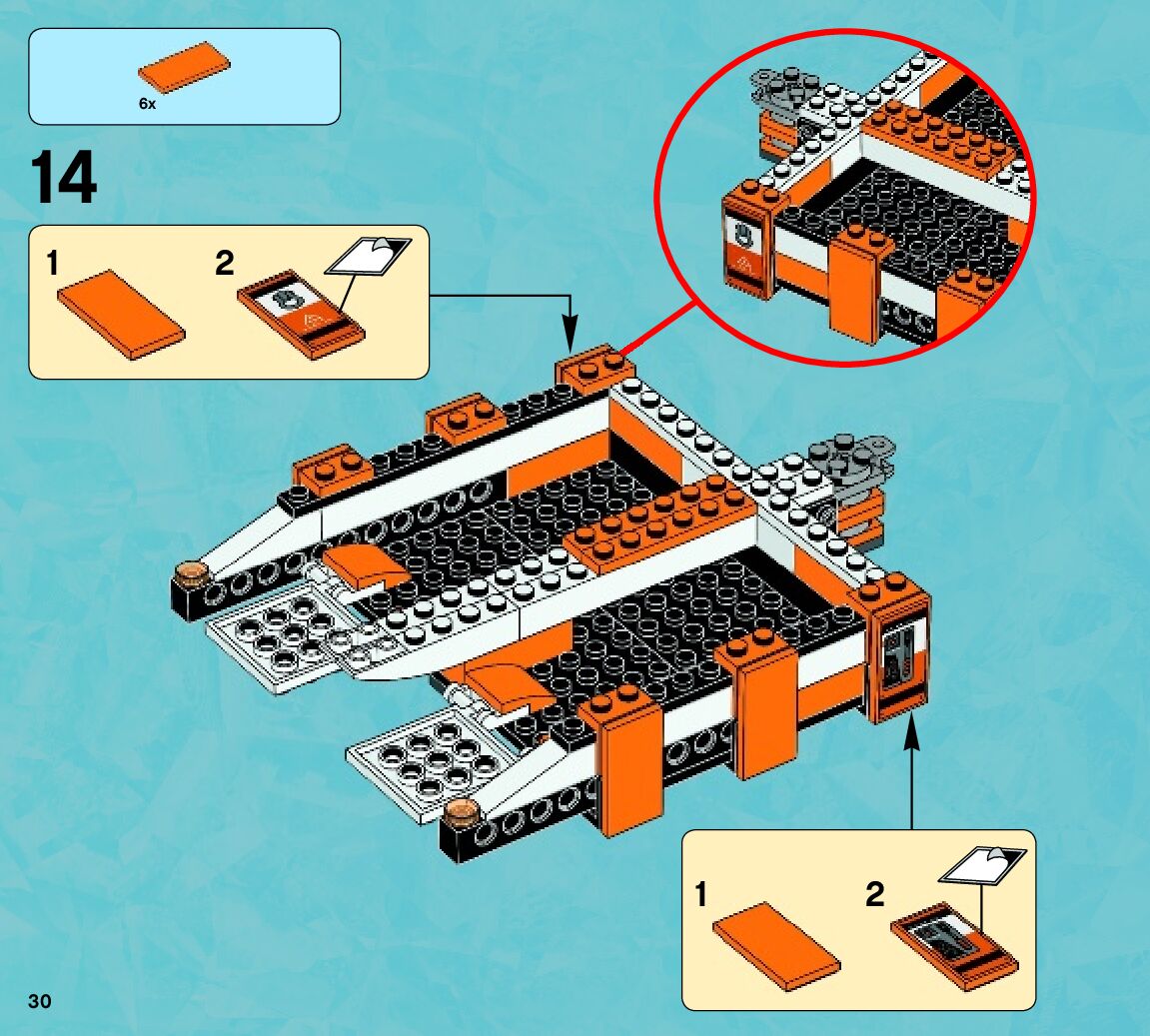 6x

14

1 2

1 2

30