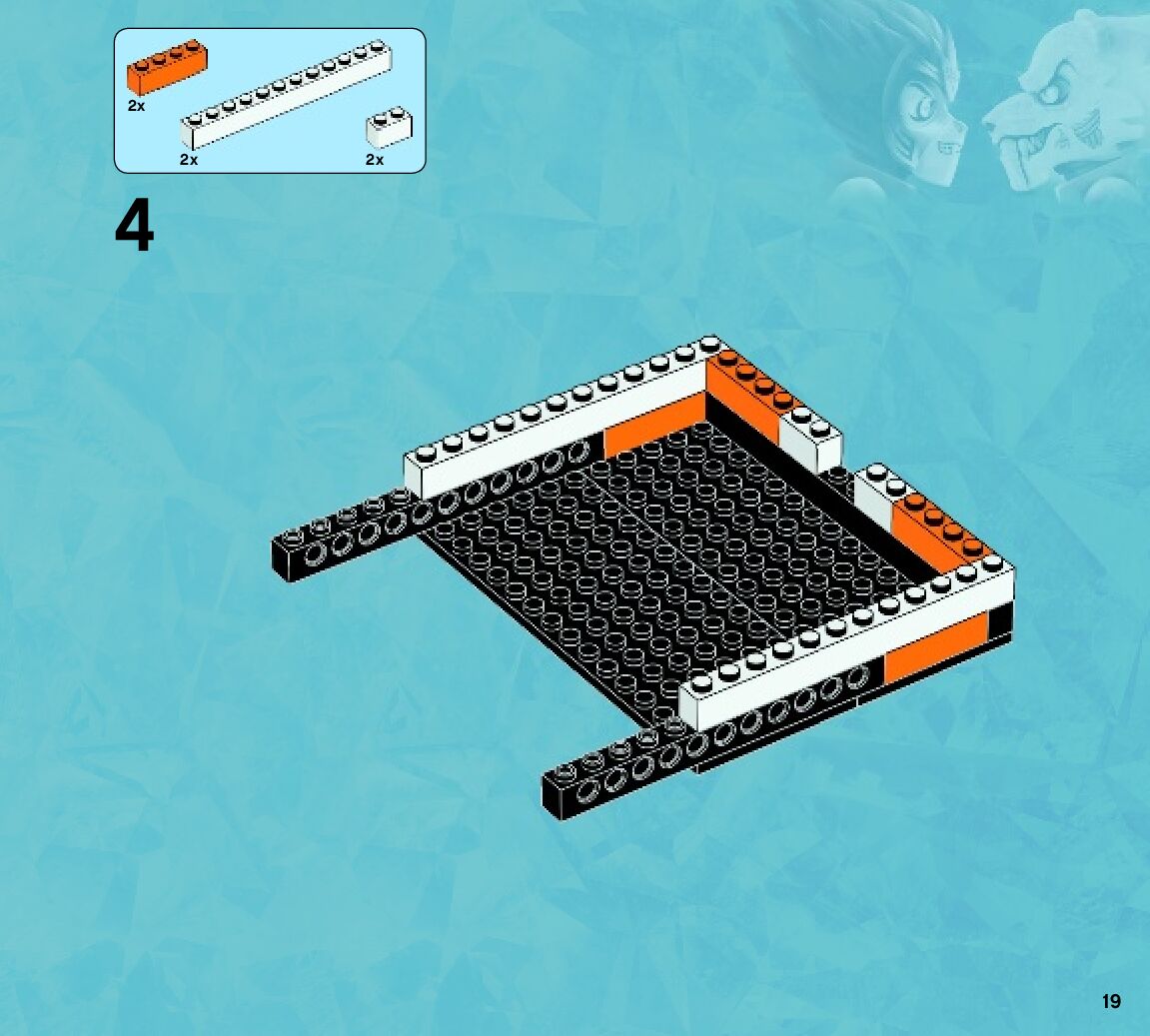 2x
2x
2x

4

19