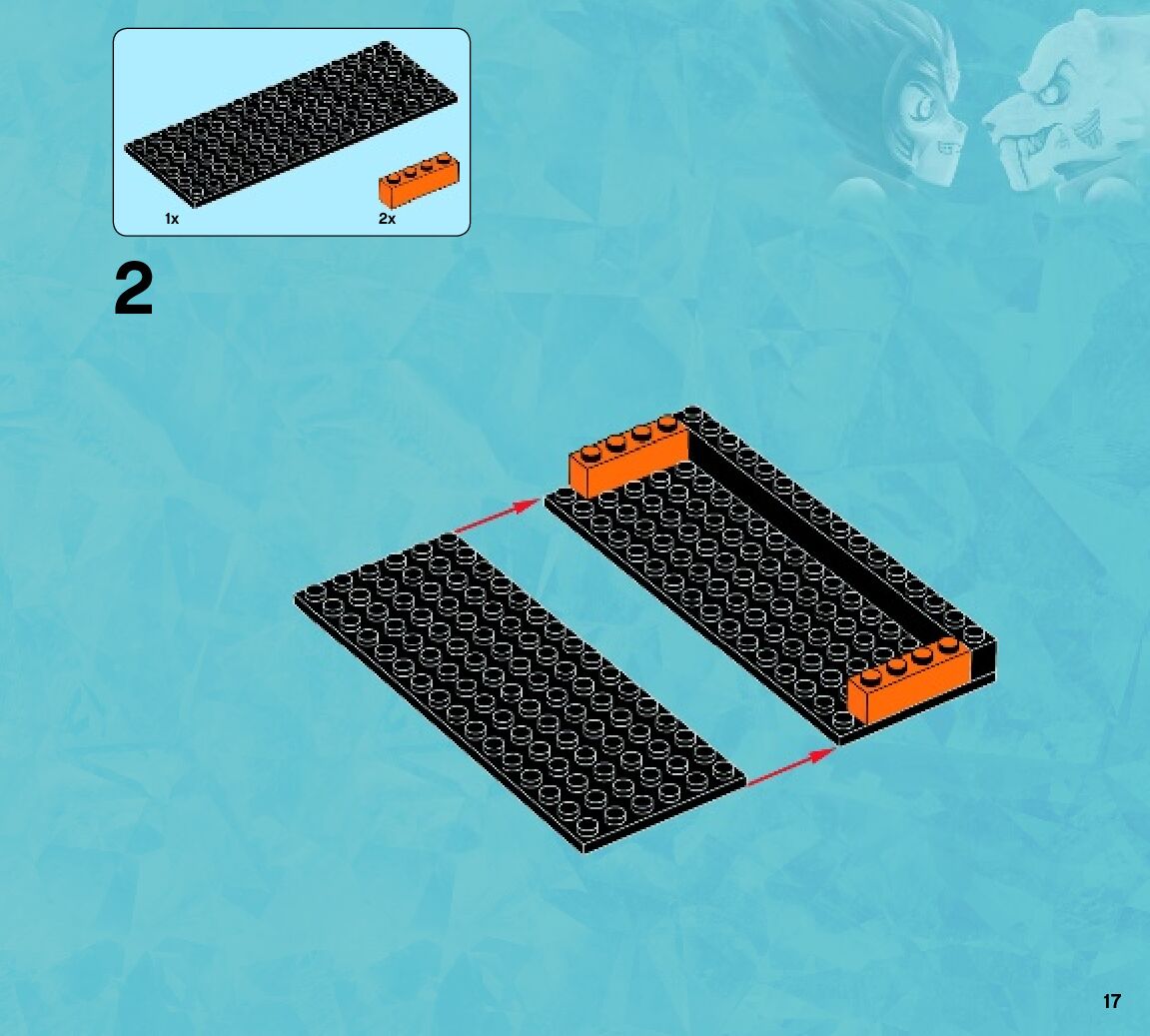 1x

2x

2

17