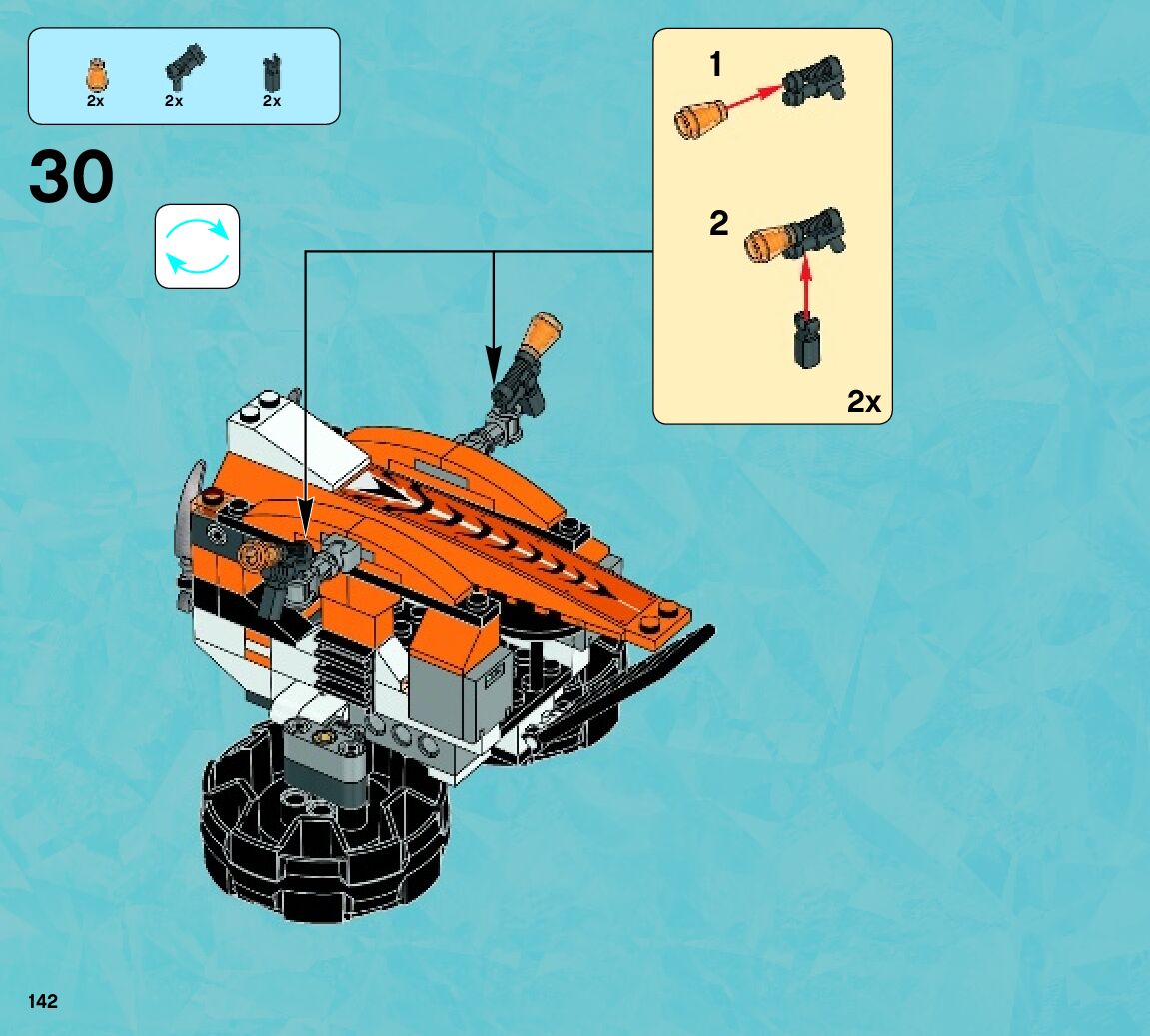 2x 2x 2x

30

1

2

2x

142