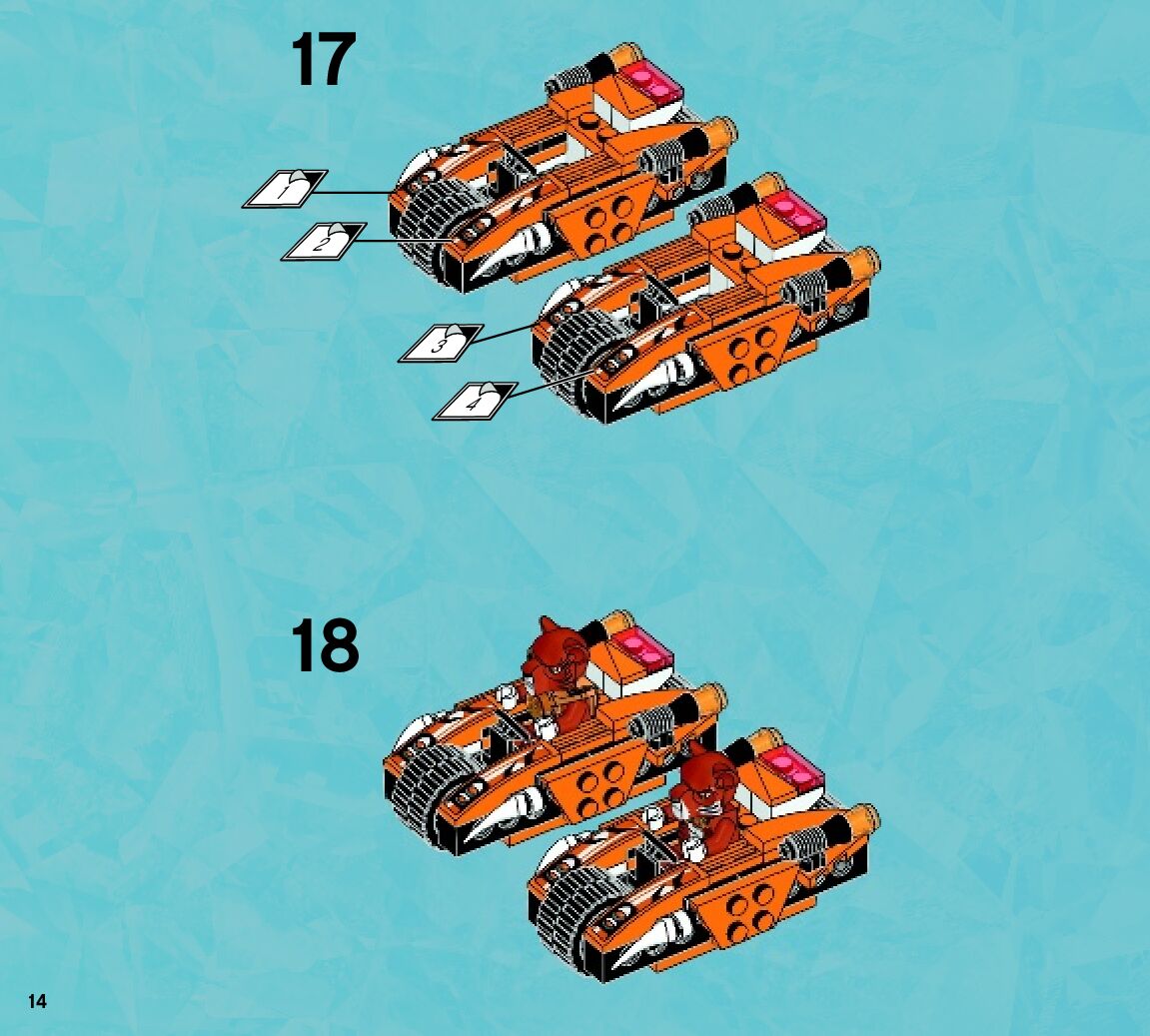 17

1

2

3

4

18

14