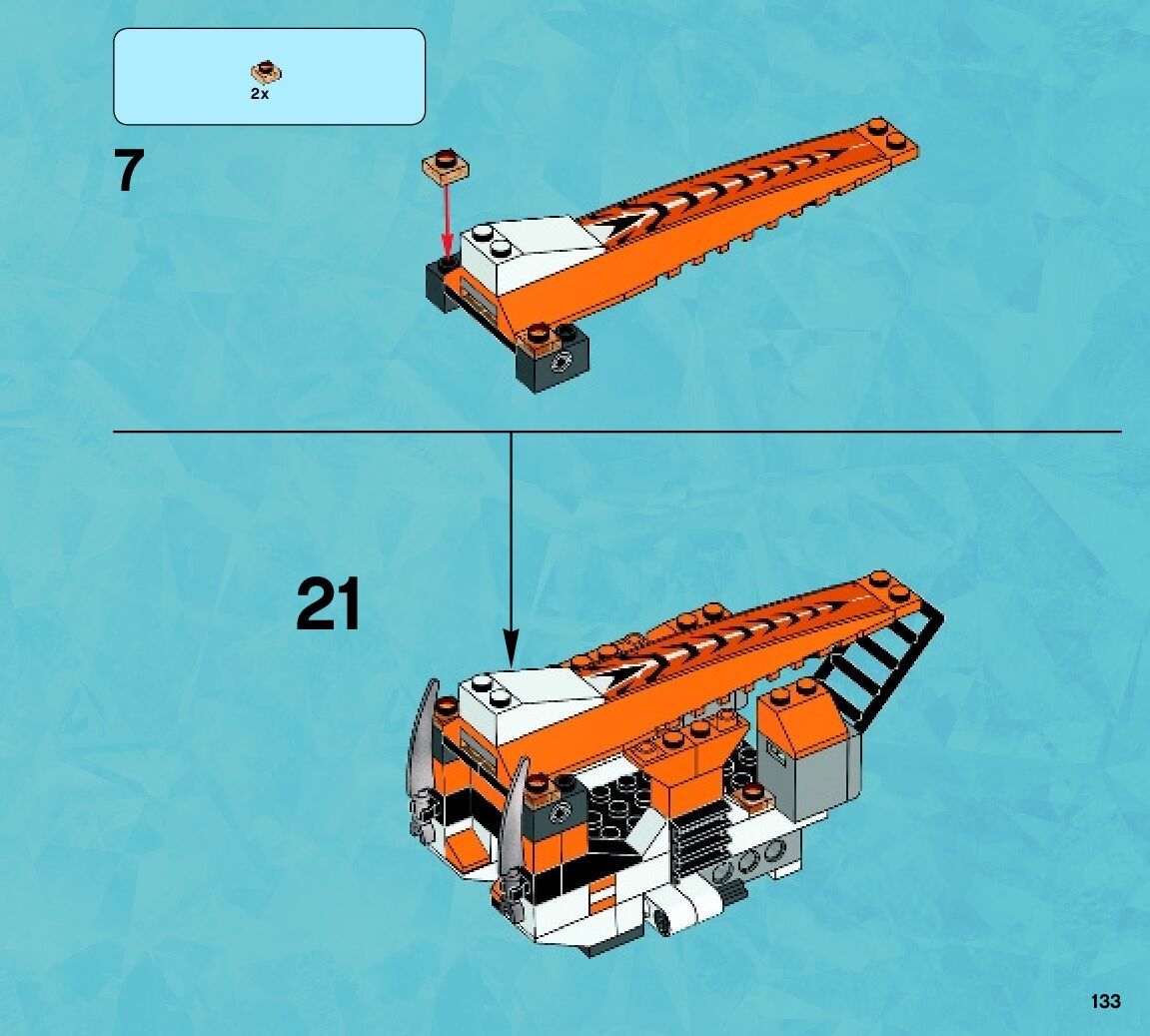 2x

7

21

133