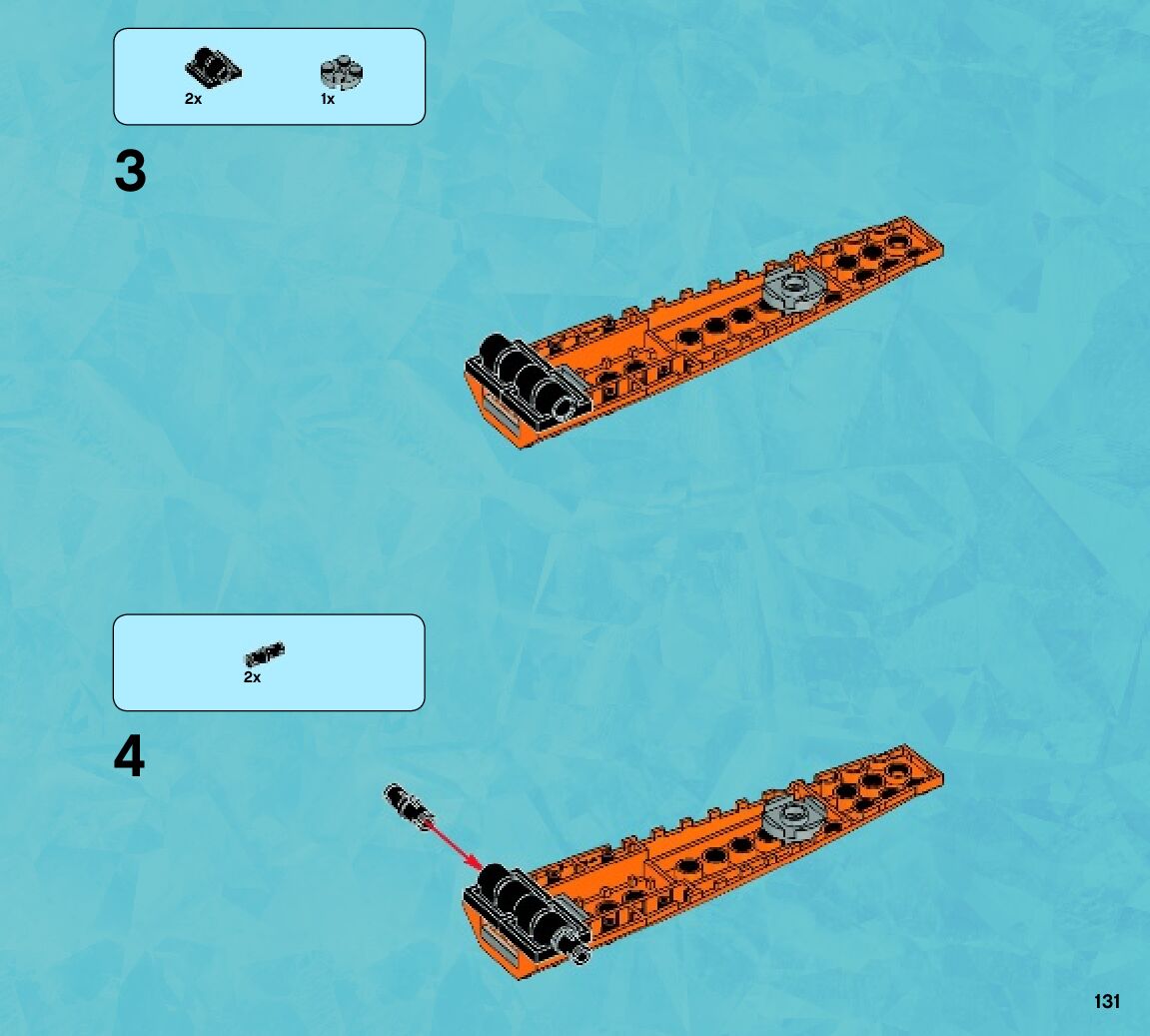 2x 1x

3

2x

4

131