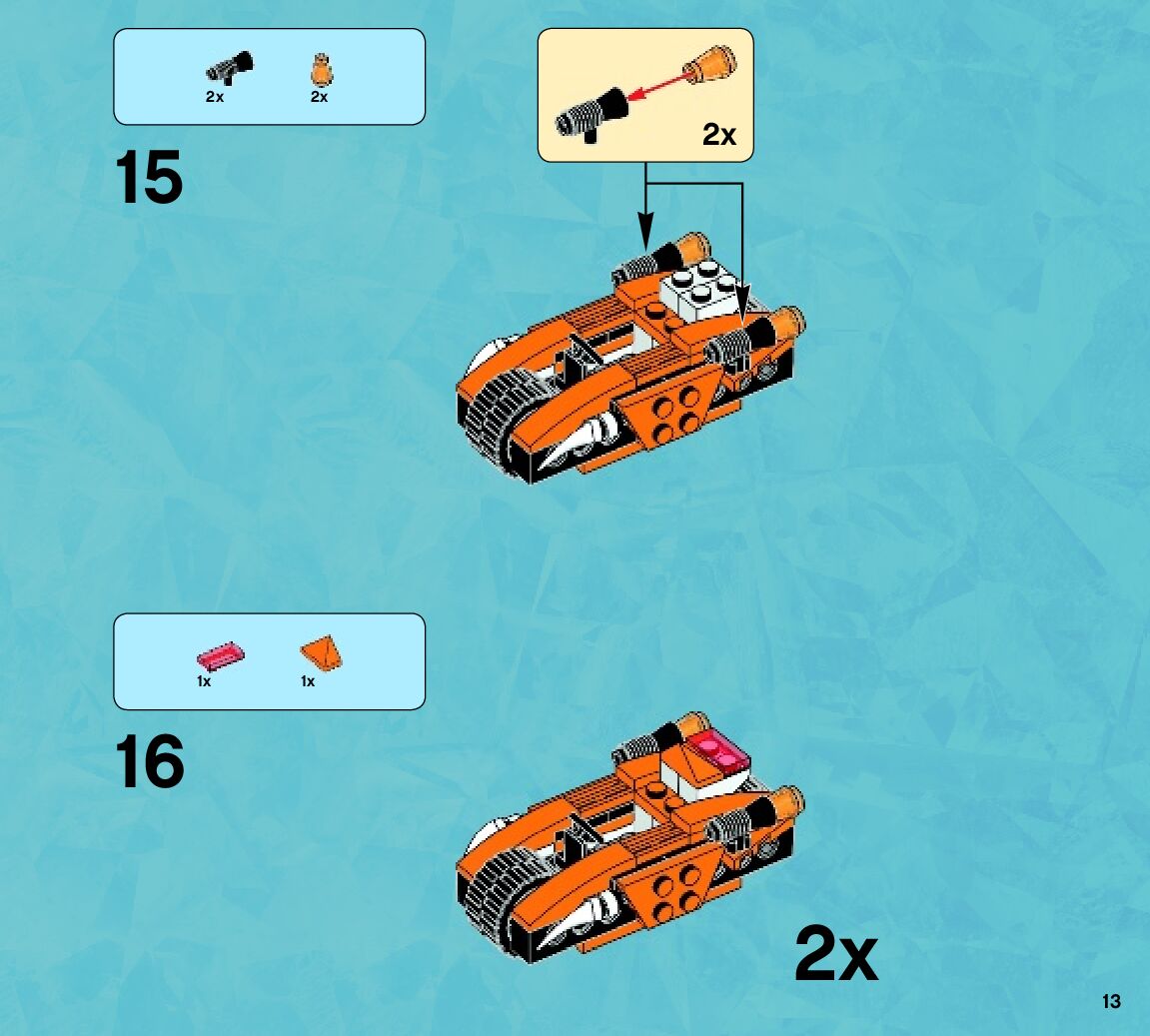 2x 2x

15

2x

1x 1x

16

2x

13