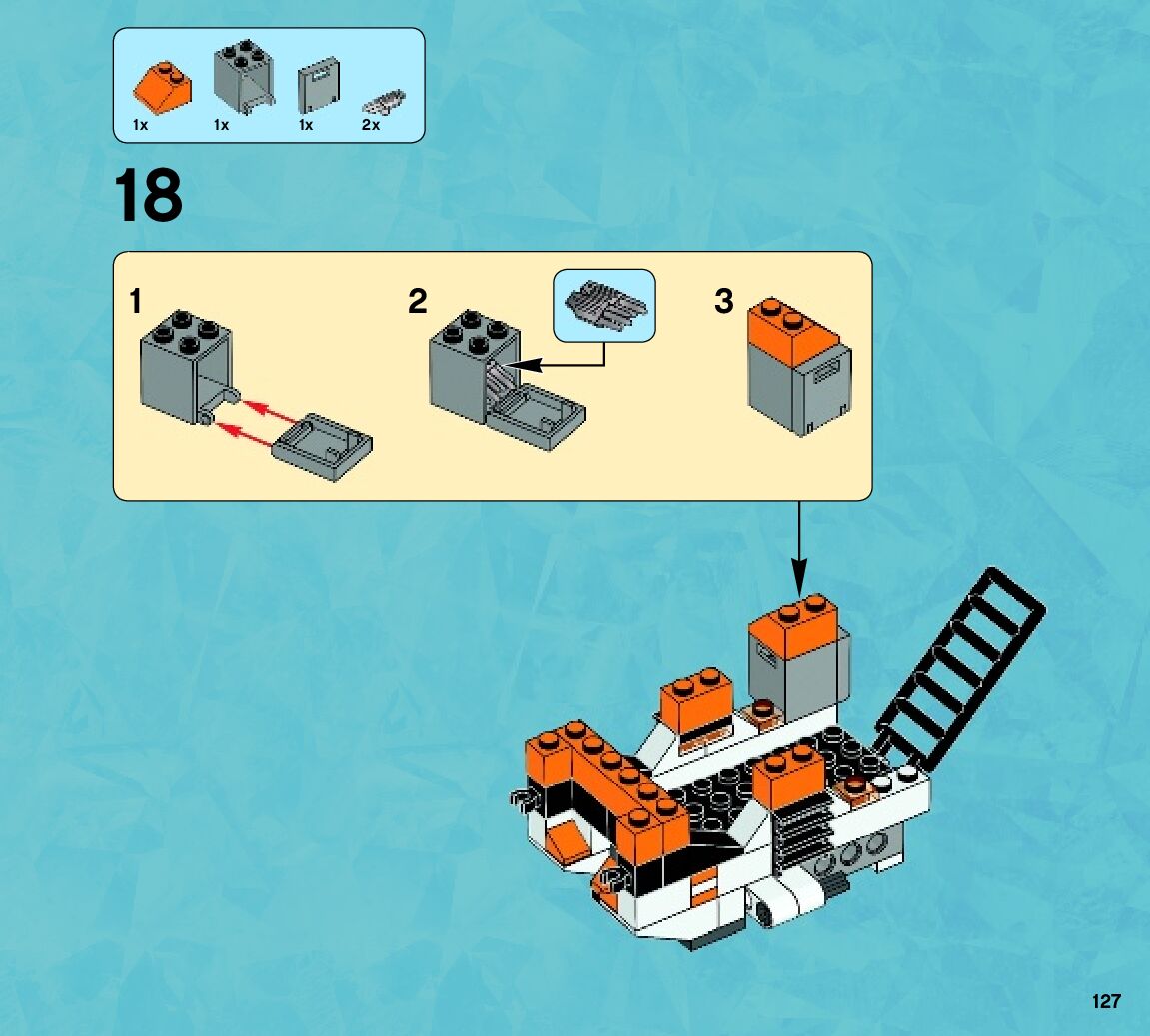 1x 1x 1x 2x

18

1

2

3

127