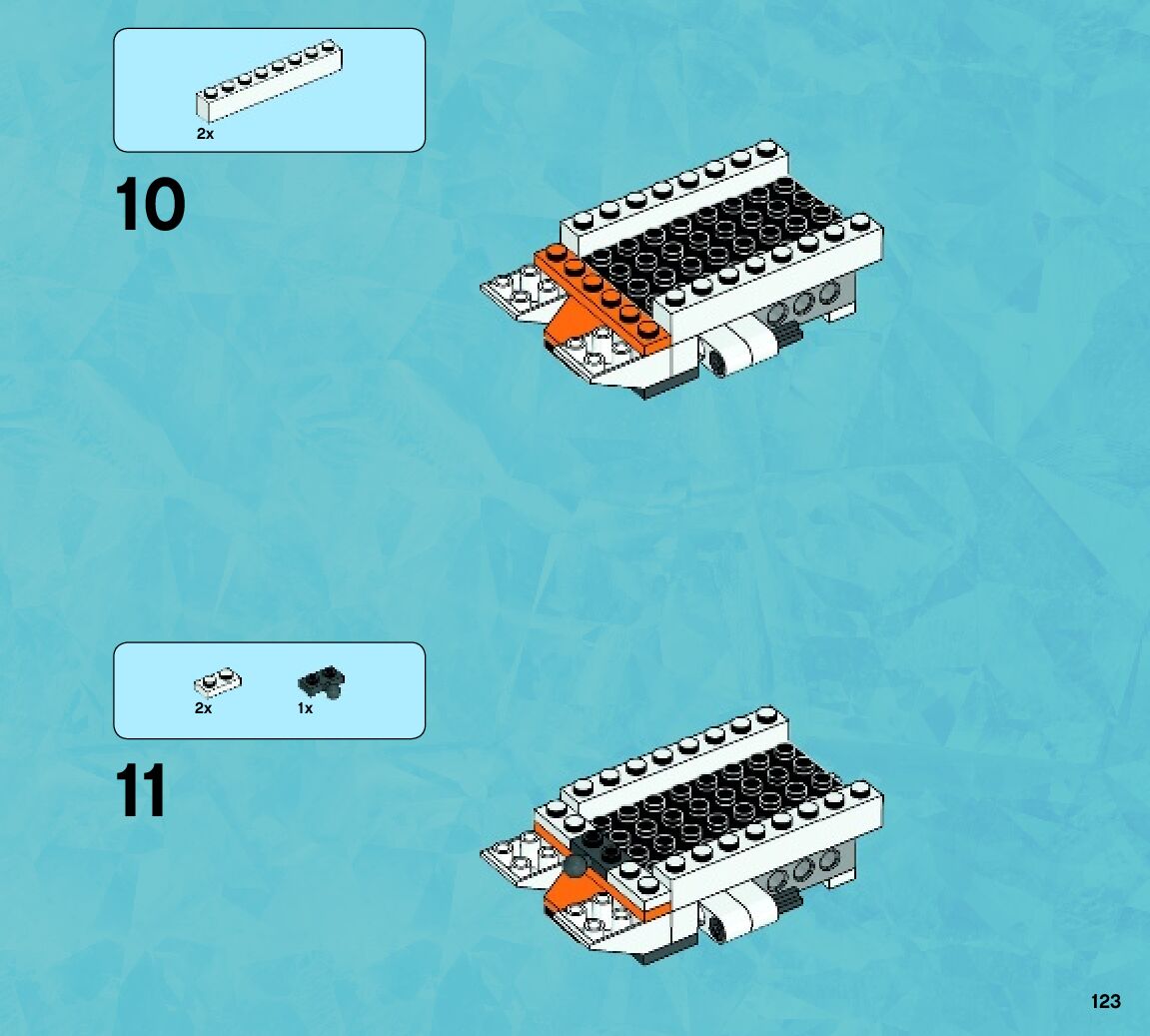 2x

10

2x

1x

11

123