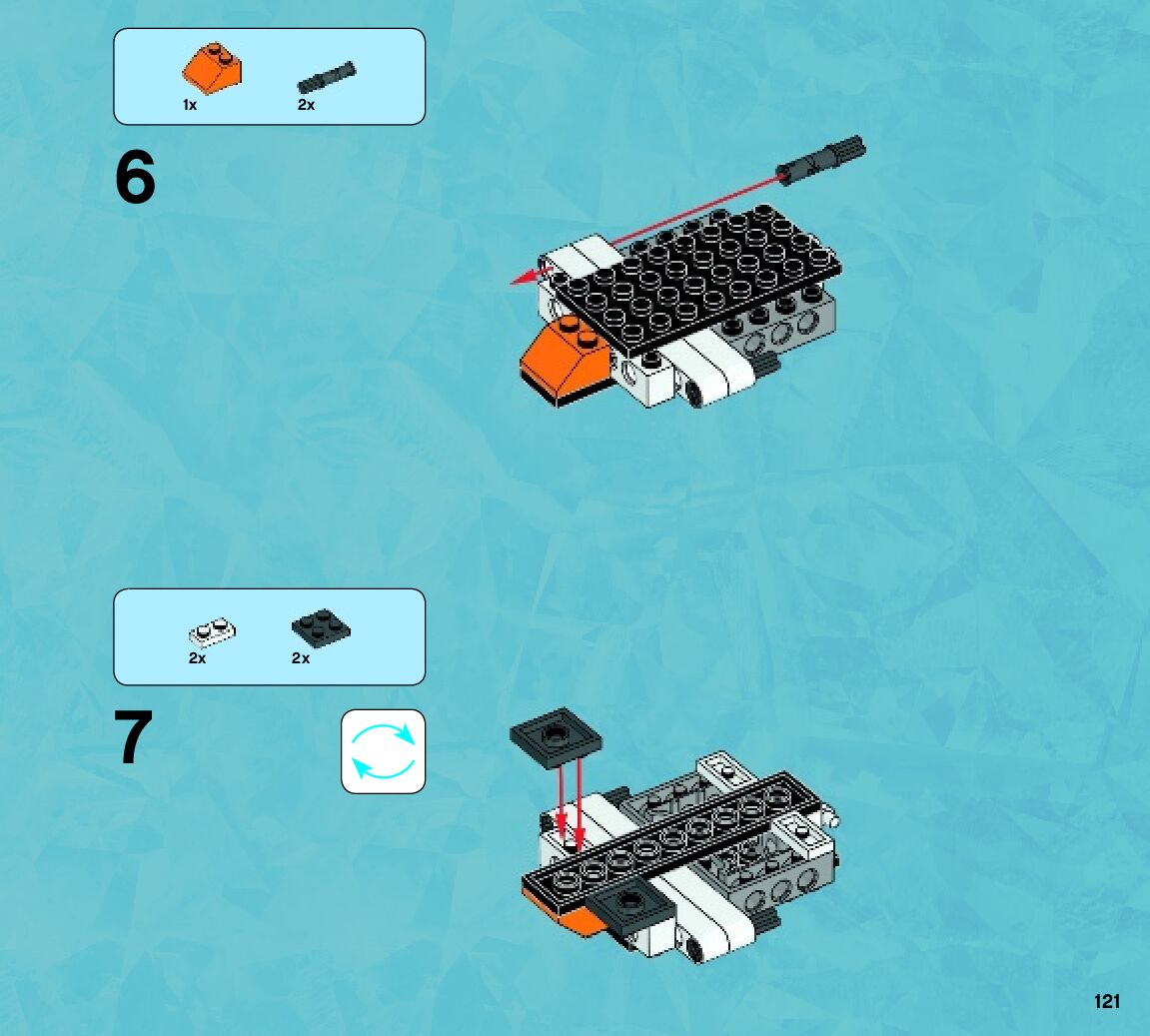 1x 2x

6

2x 2x

7

121