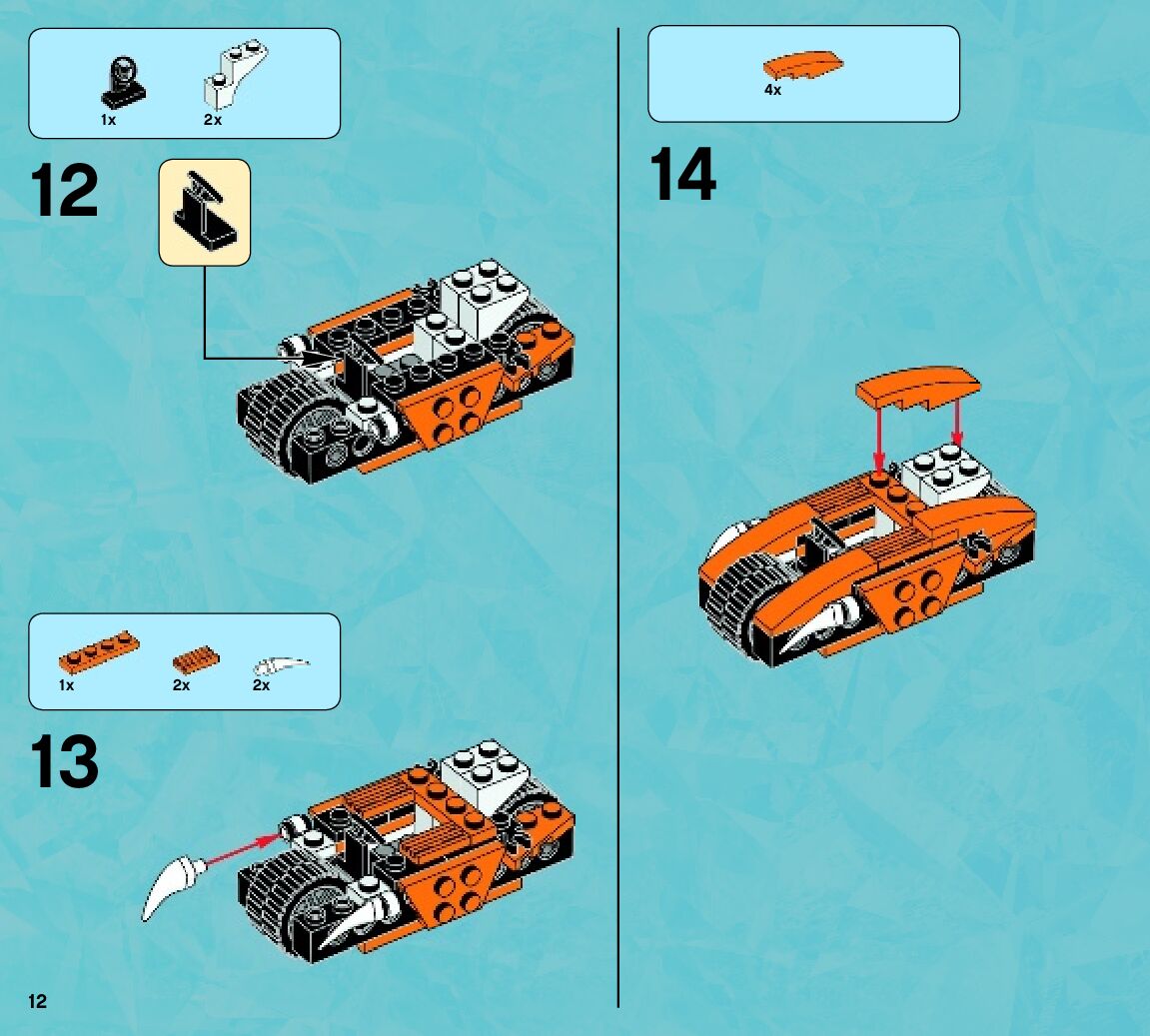 1x 2x

12

1x 2x 2x

13

12

4x

14