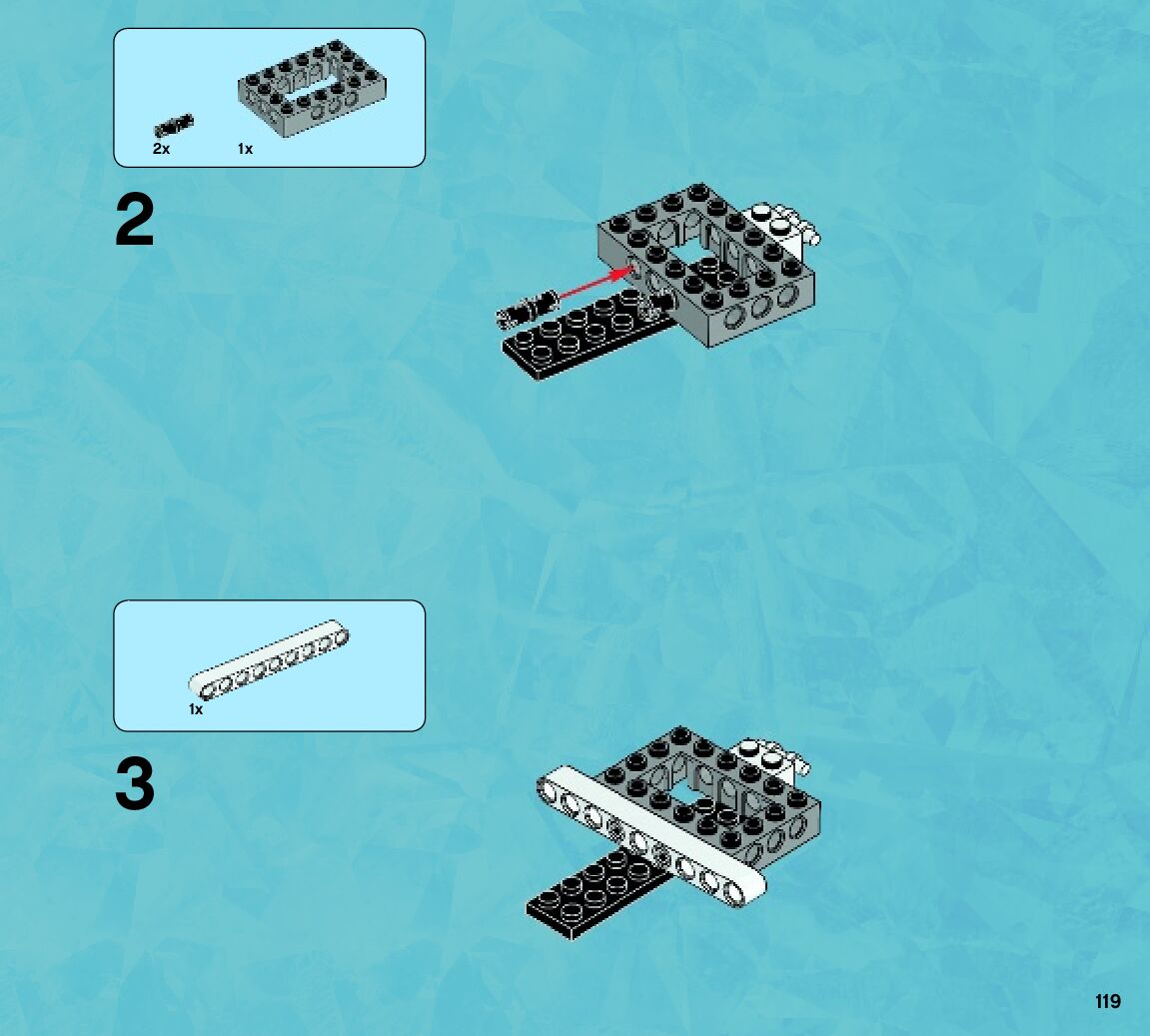 2x 1x

2

1x

3

119