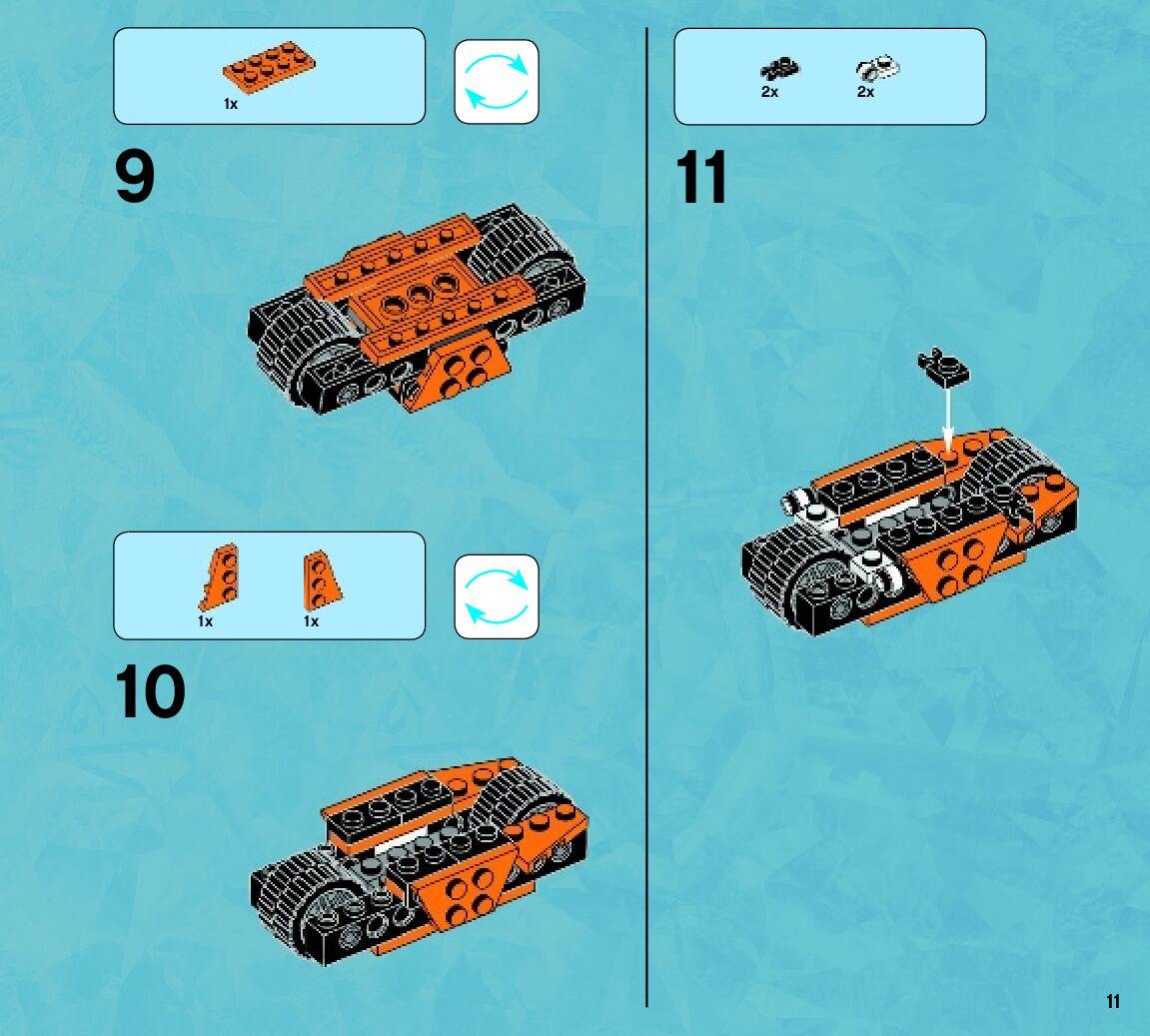 1x

9

1x 1x

10

2x 2x

11

11