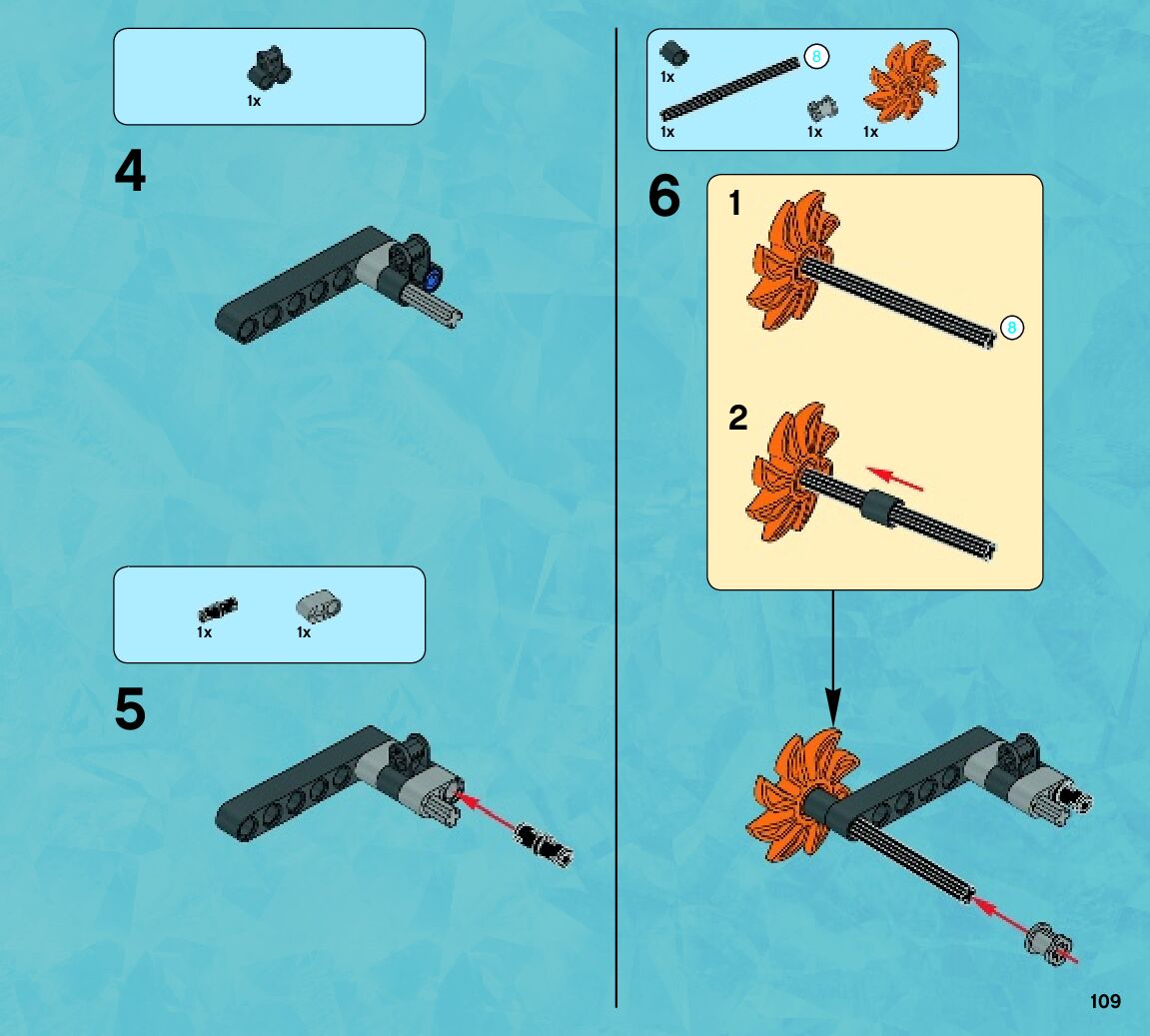 1x

4

1x 1x

5

1x
8
1x 1x 1x

6

1
8

2

109