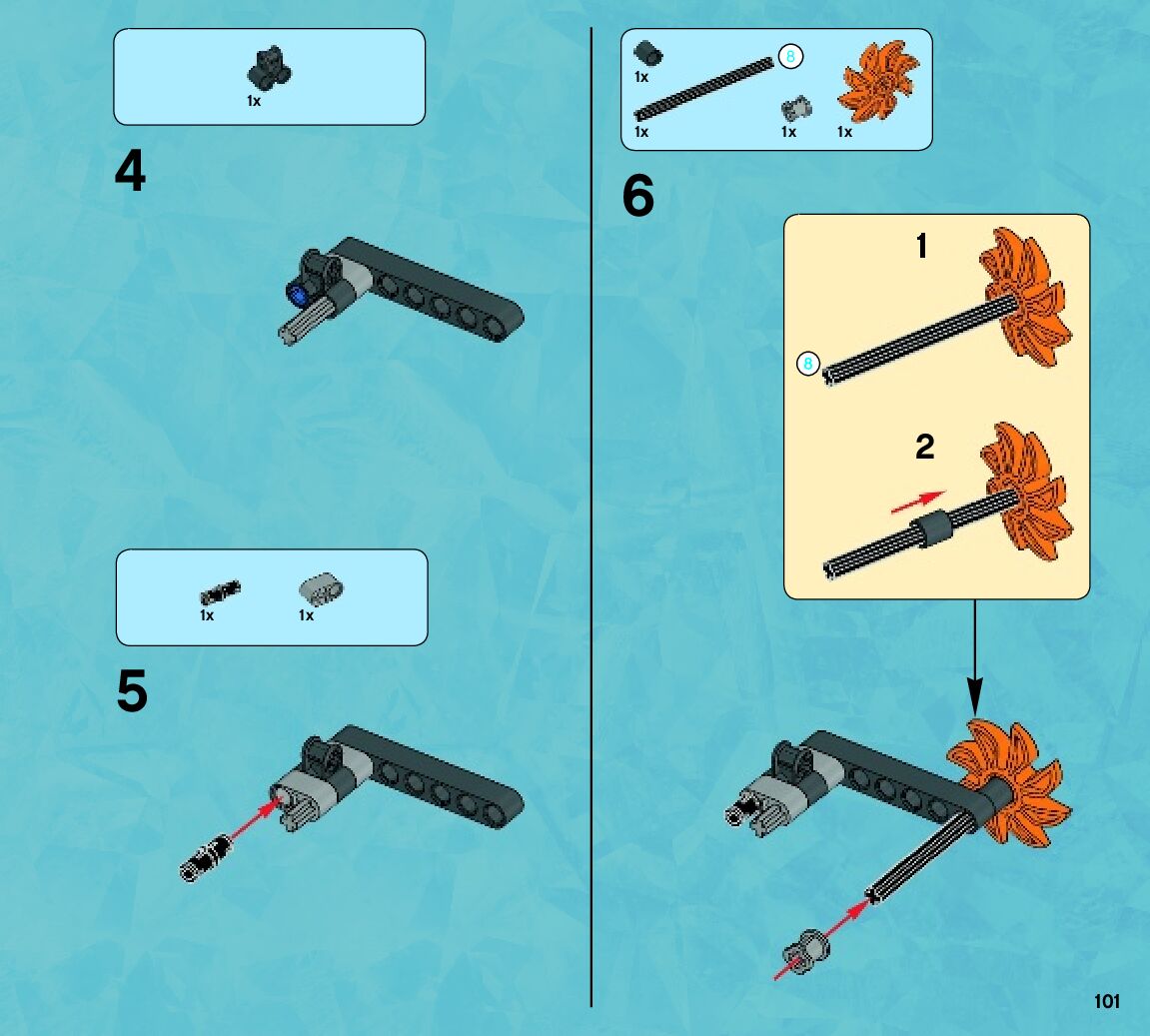 1x

4

1x 1x

5

1x
8
1x 1x 1x

6

1
8

2

101