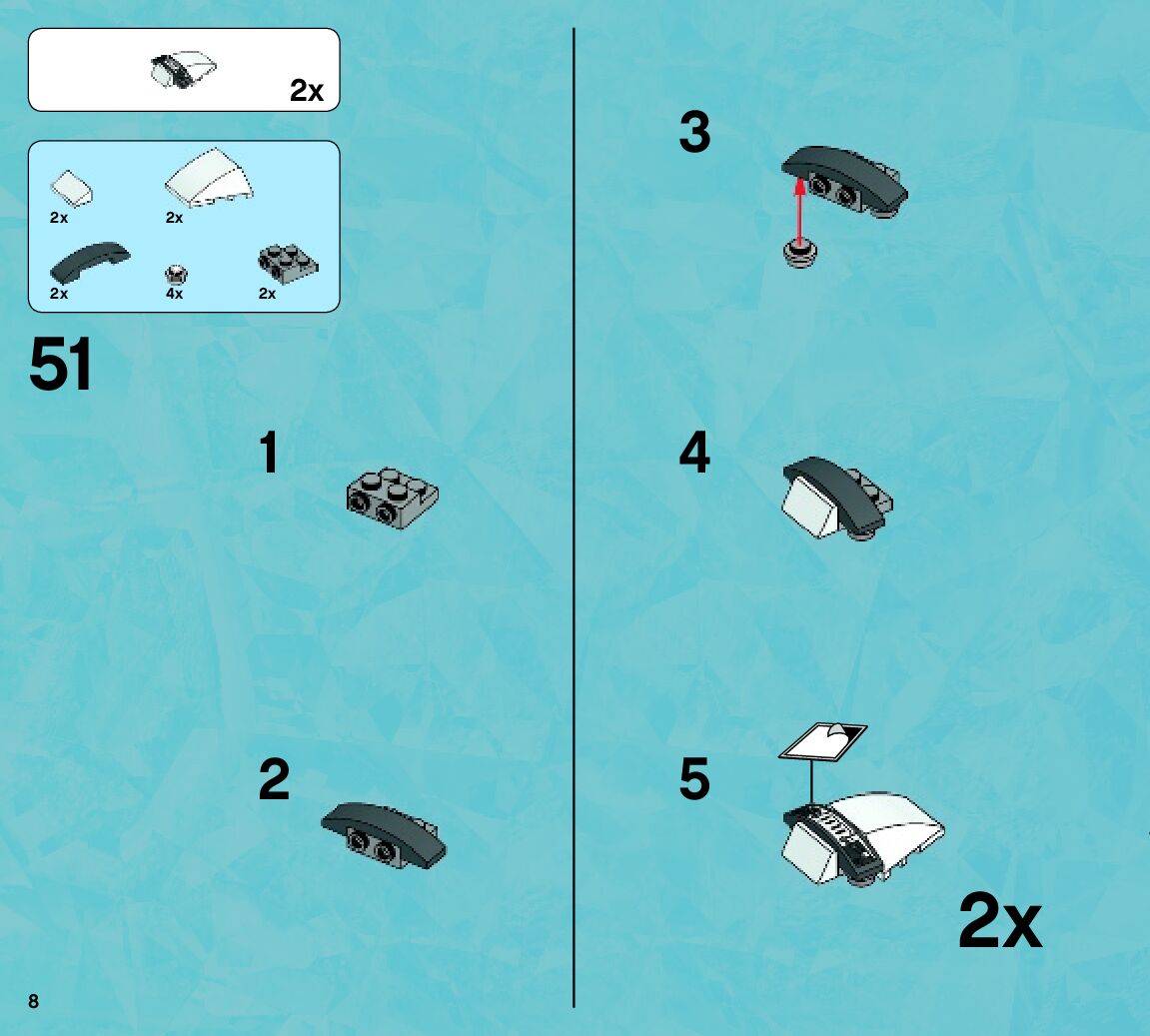 2x

2x
2x
2x
4x
2x

51

1

2

3

4

5

2x

8