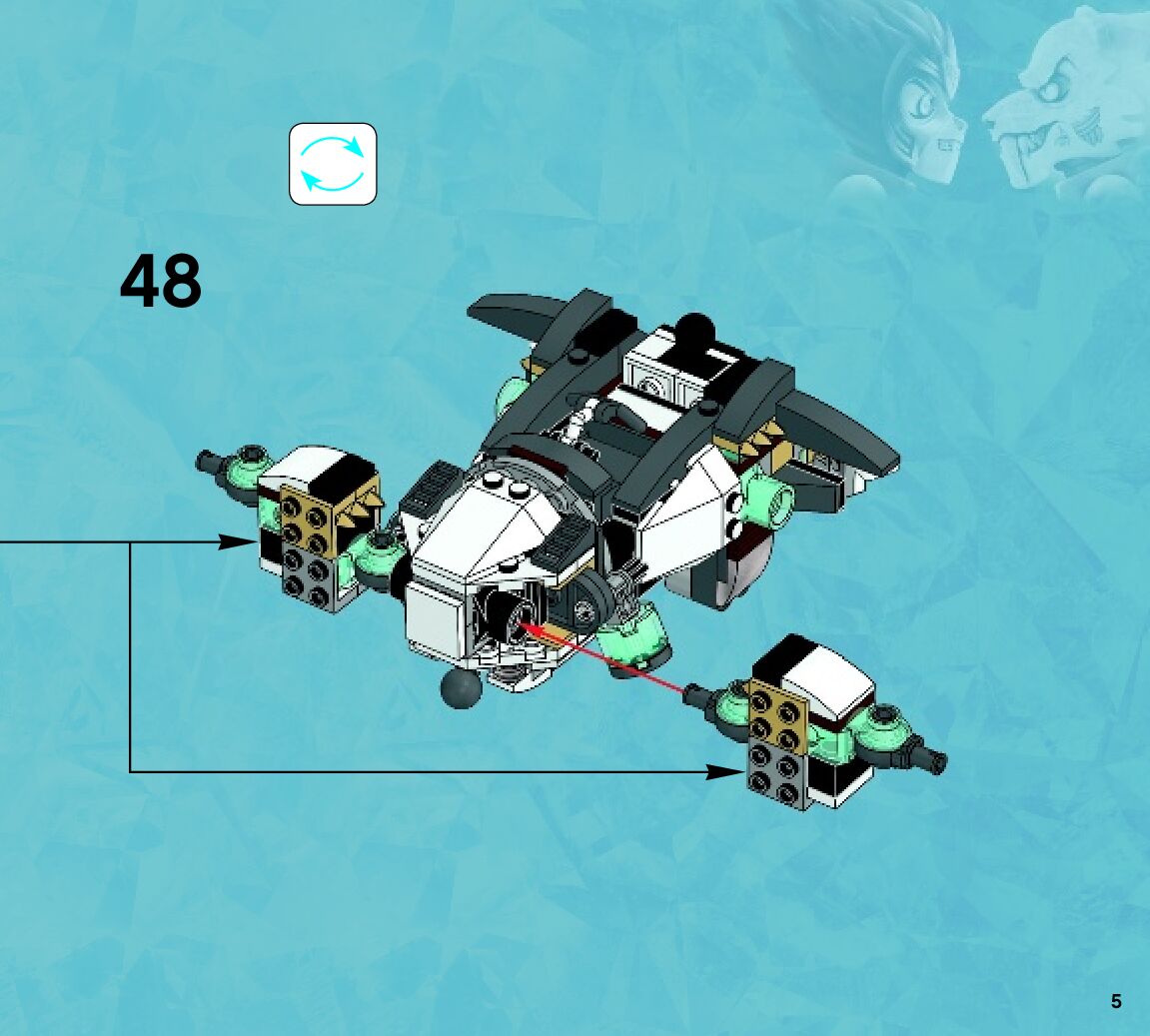 48

5