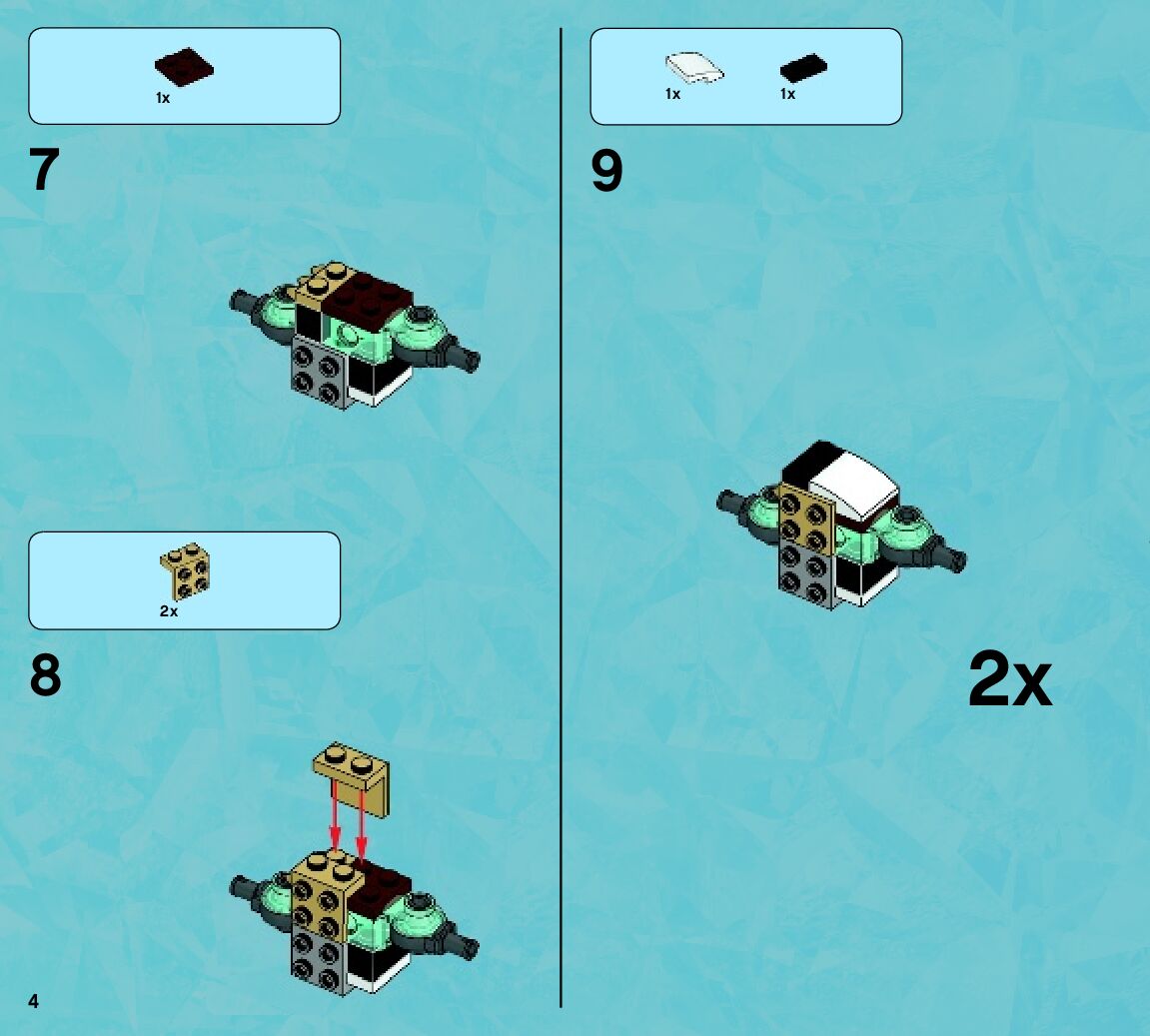 1x

7

2x

8

4

1x 1x

9

2x