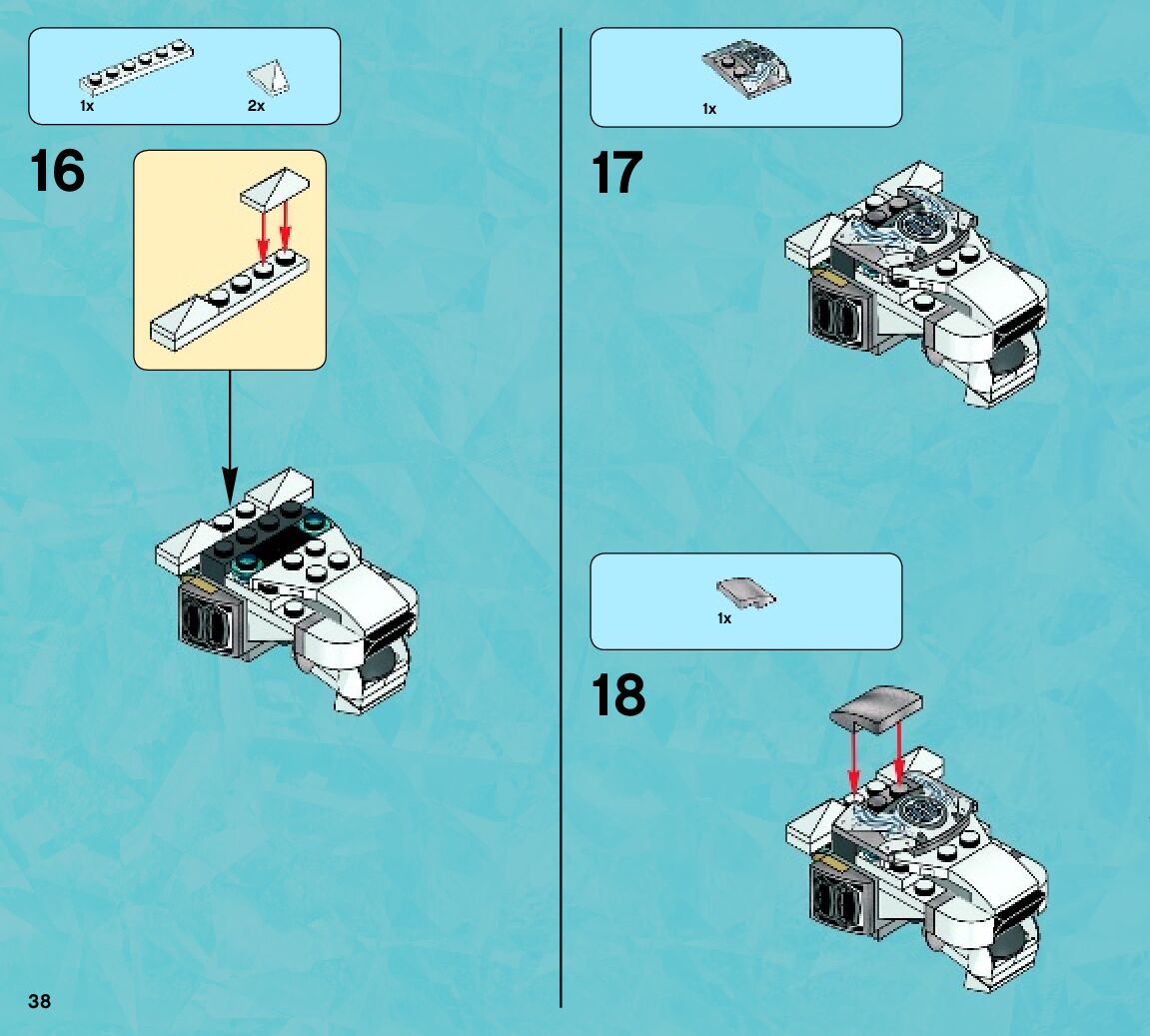 1x

2x

16

1x

17

1x

18

38