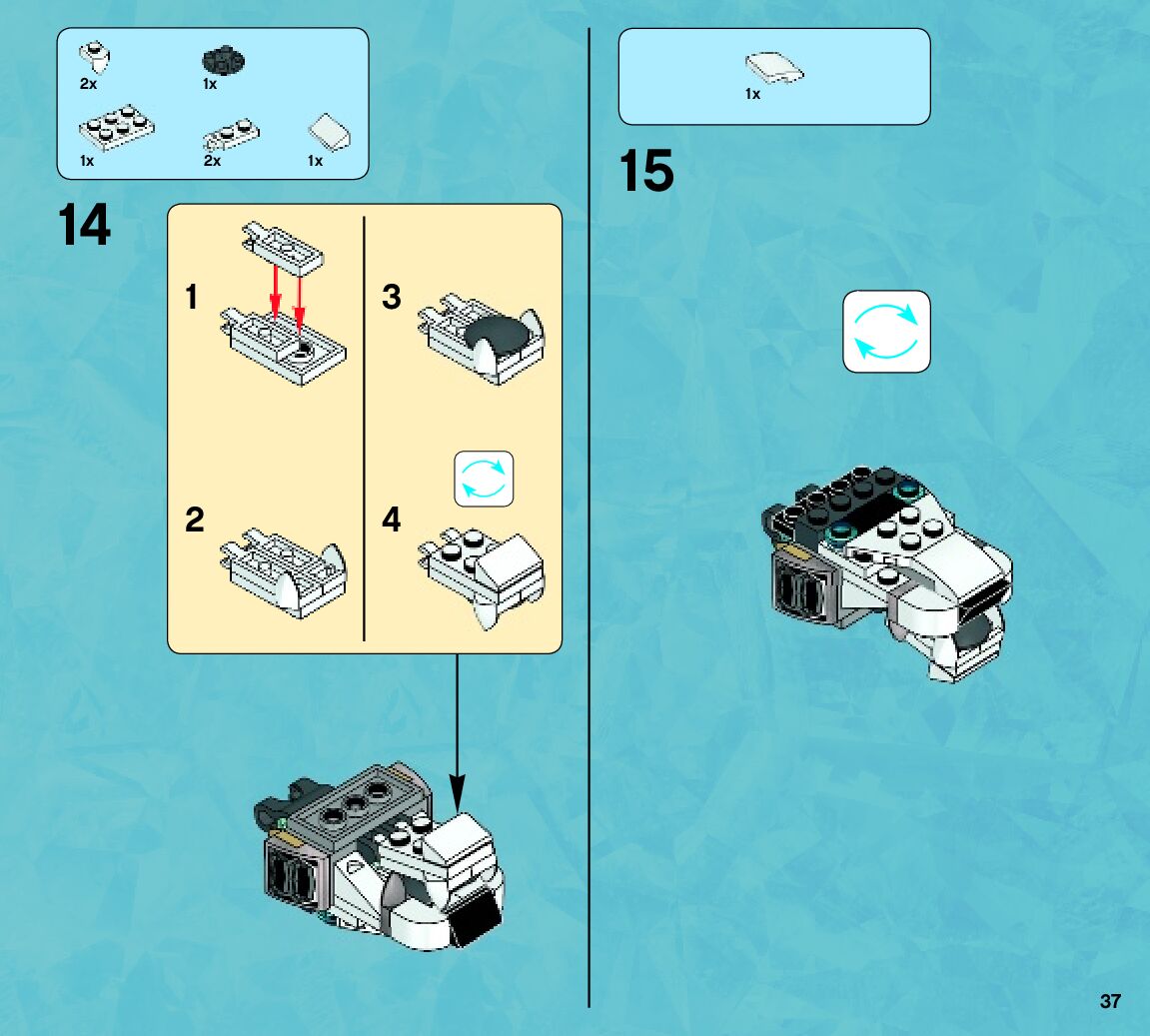 2x
1x
1x
2x
1x

14

1
2
3
4

1x

15

37