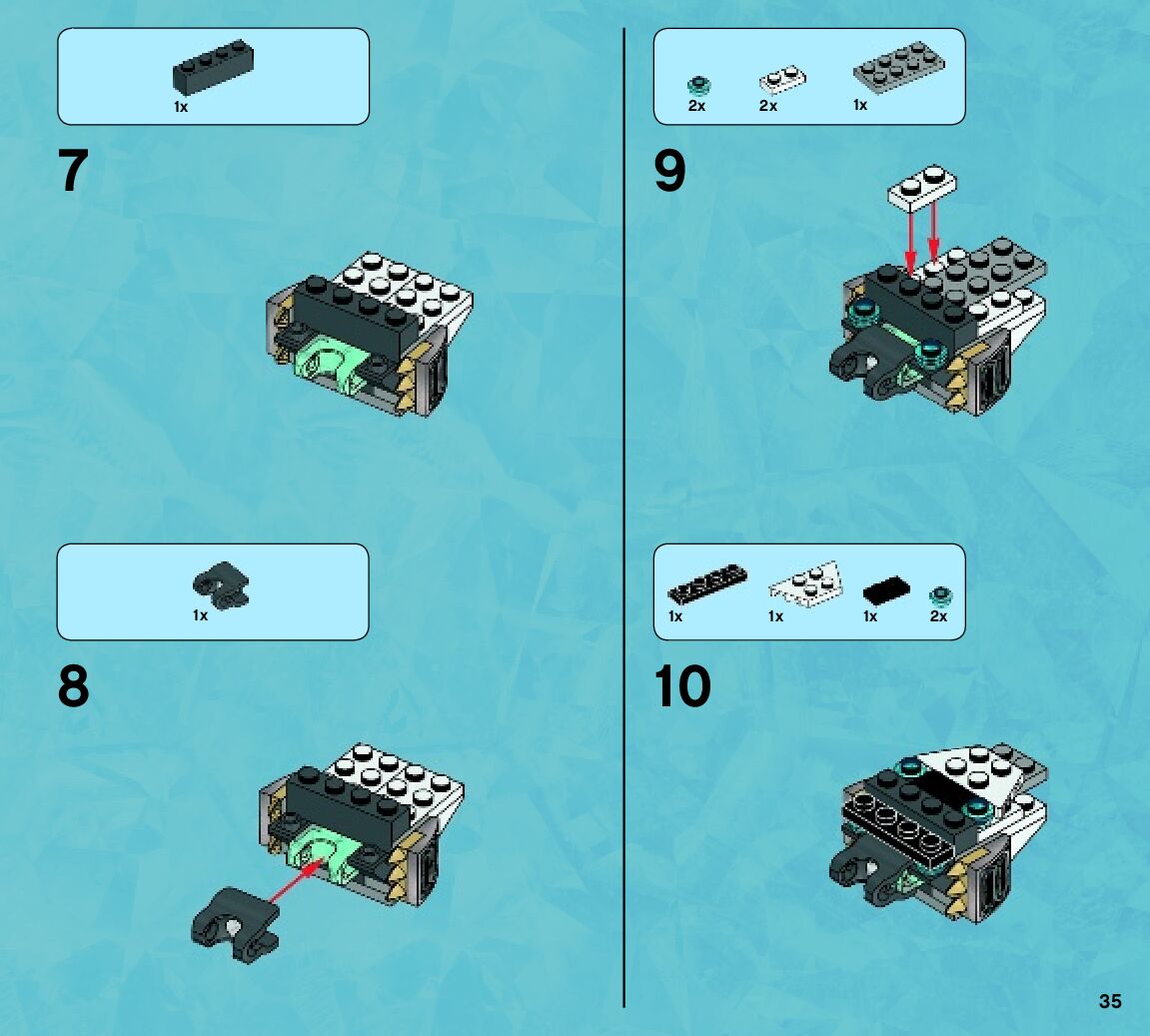 1x

7

1x

8

2x 2x 1x

9

1x 1x 1x 2x

10

35