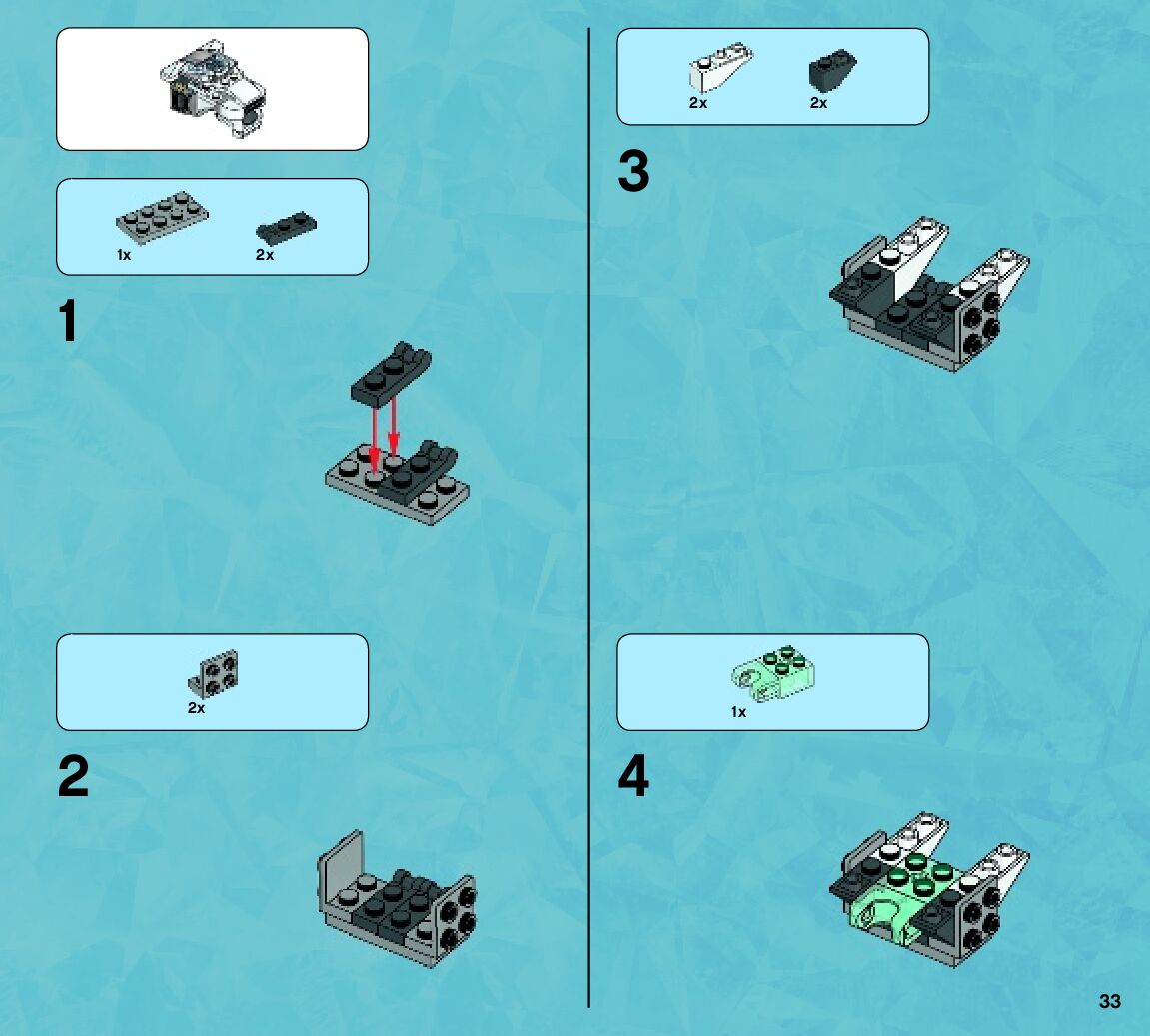 1x 2x

1

2x

2

2x 2x

3

1x

4

33