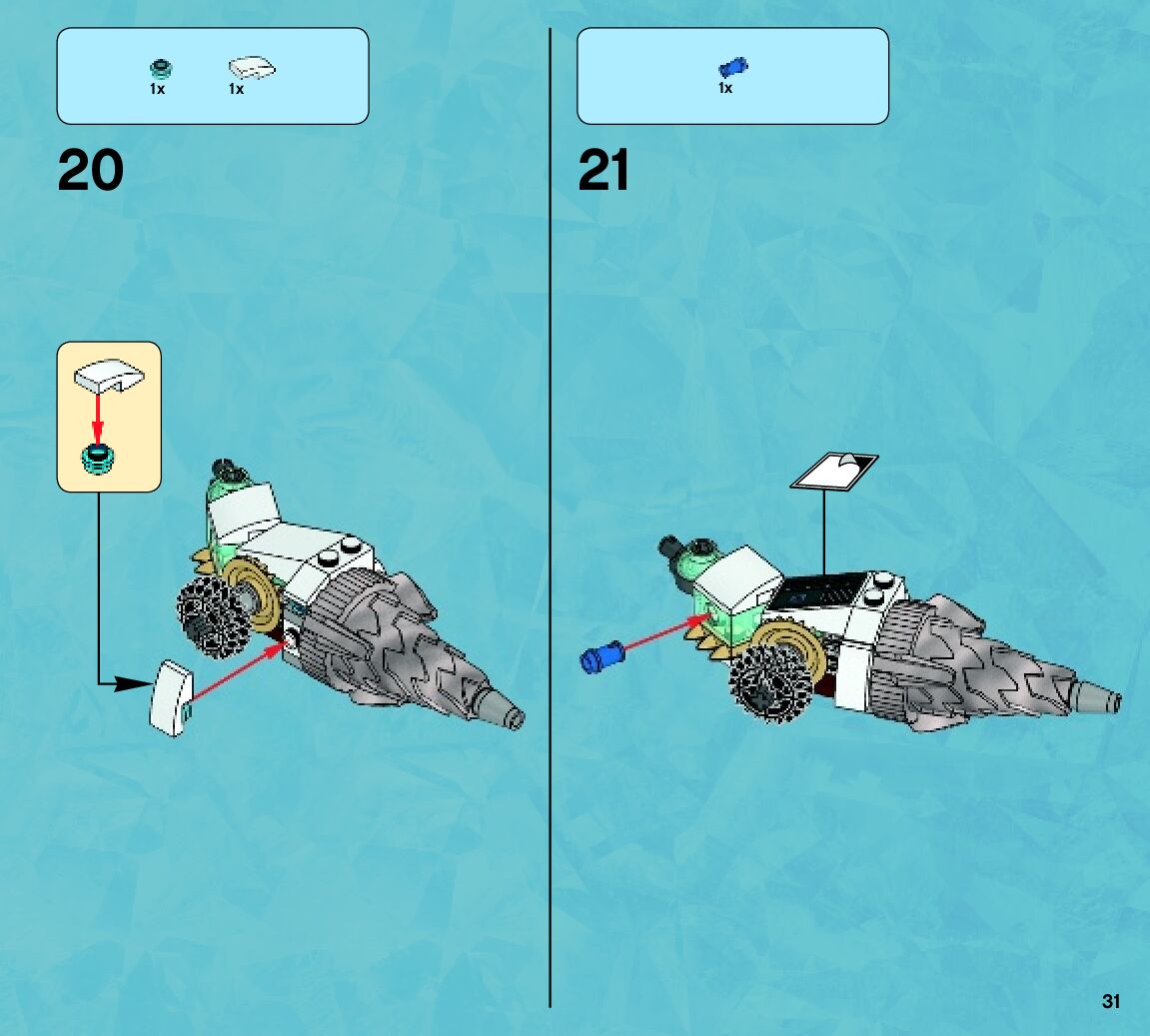 1x 1x

20

1x

21

31