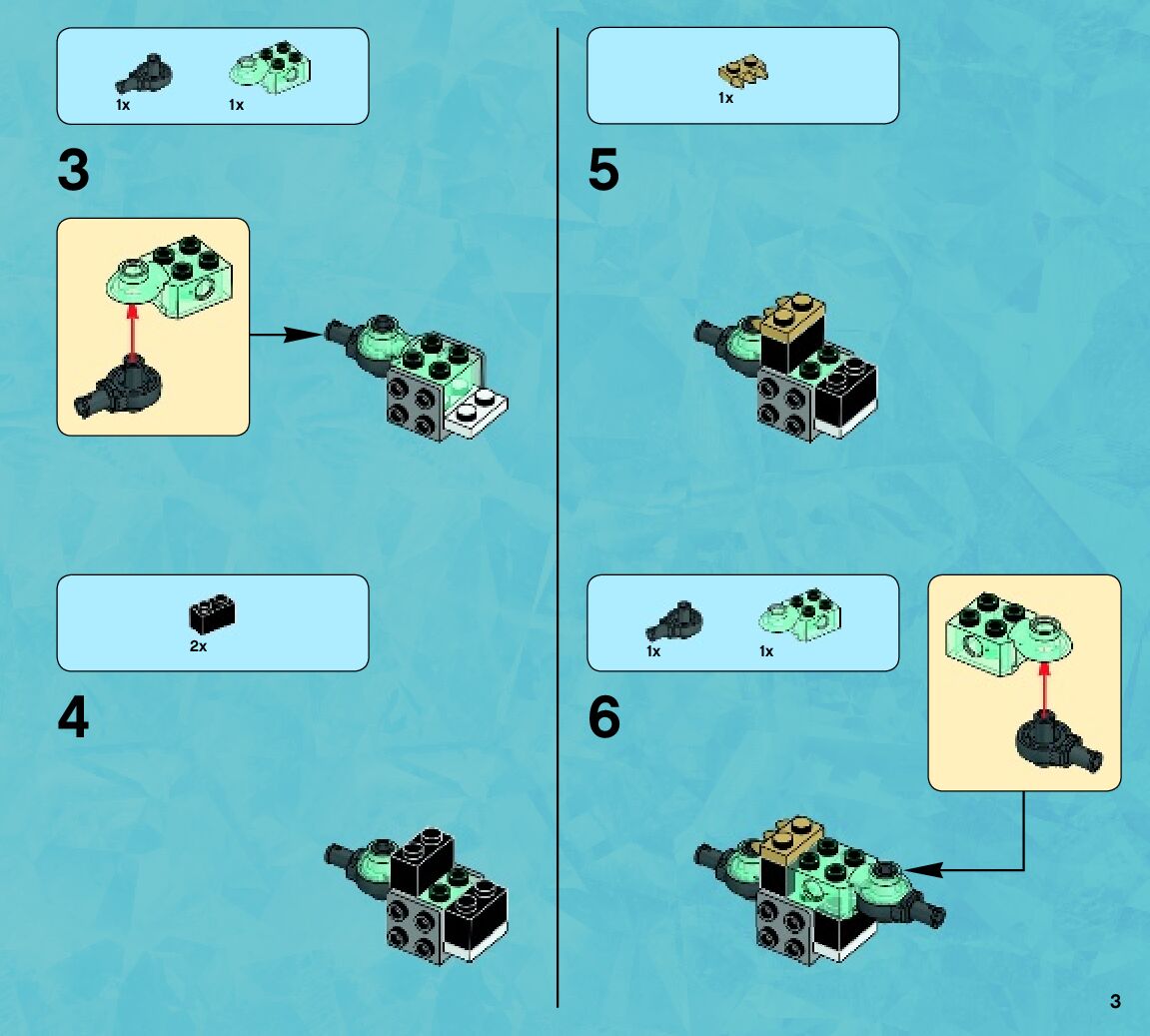 1x 1x

3

2x

4

1x

5

1x 1x

6

3