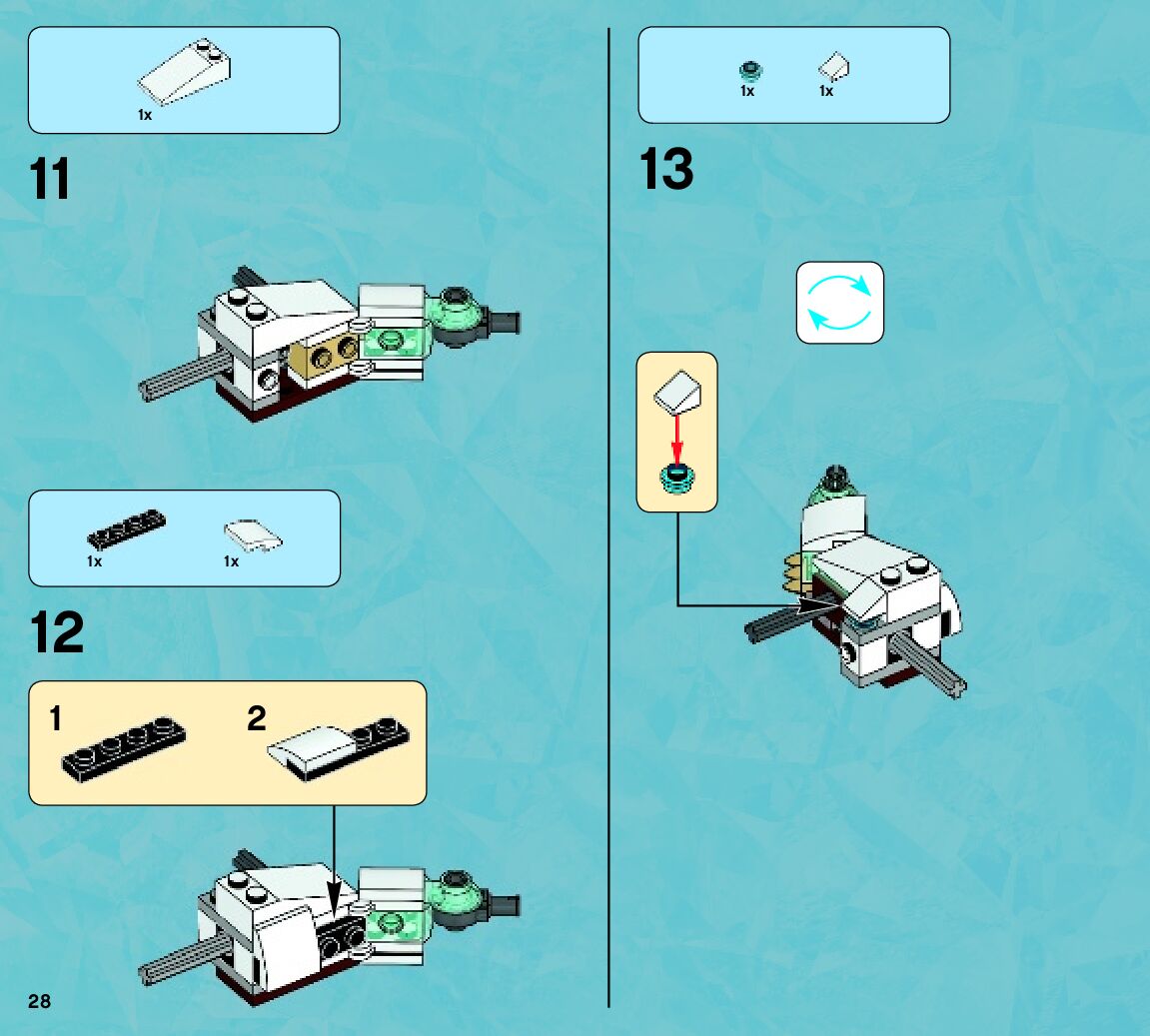 1x

11

1x 1x

12

1 2

28

1x 1x

13