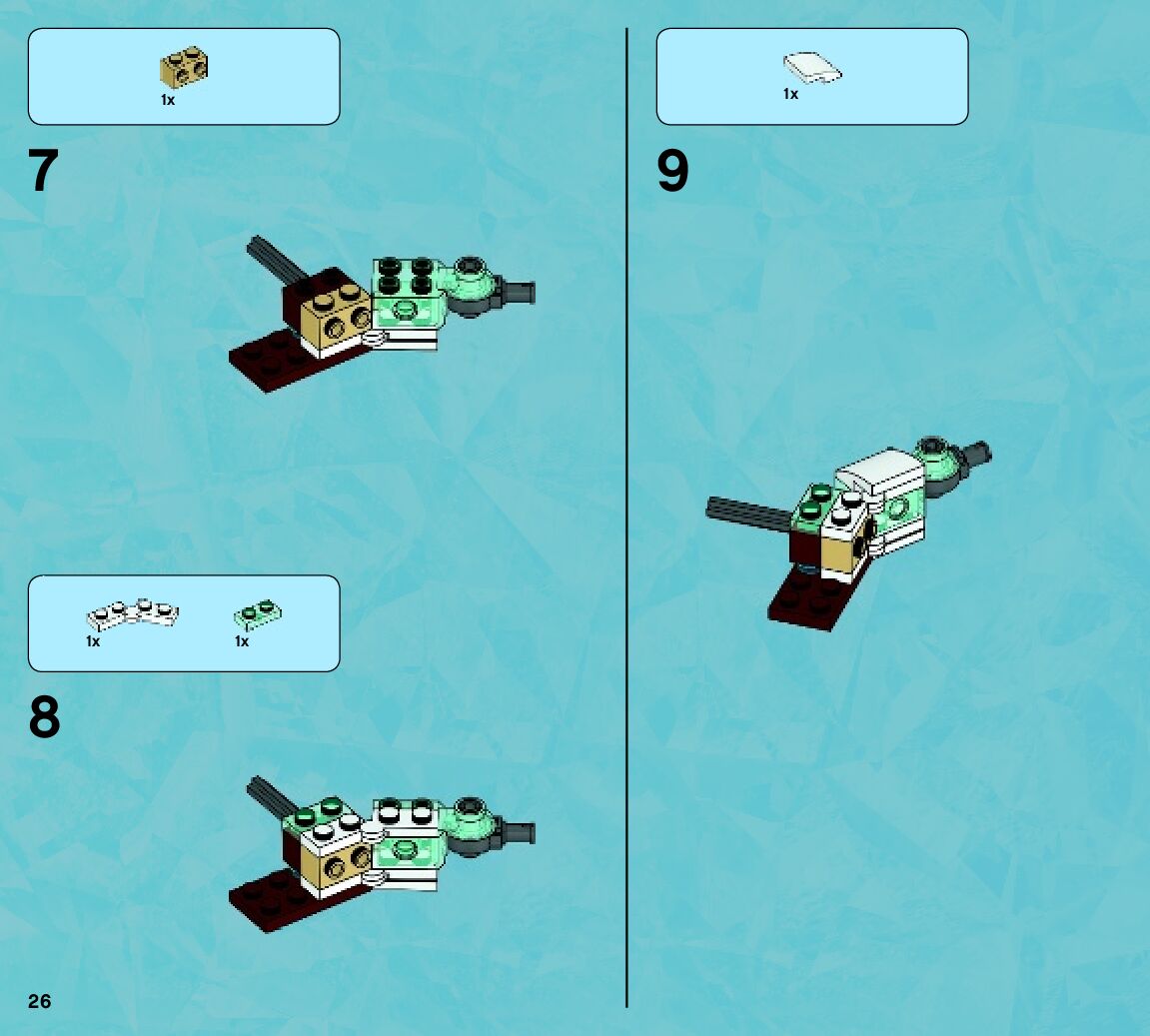 1x

7

1x 1x

8

26

1x

9