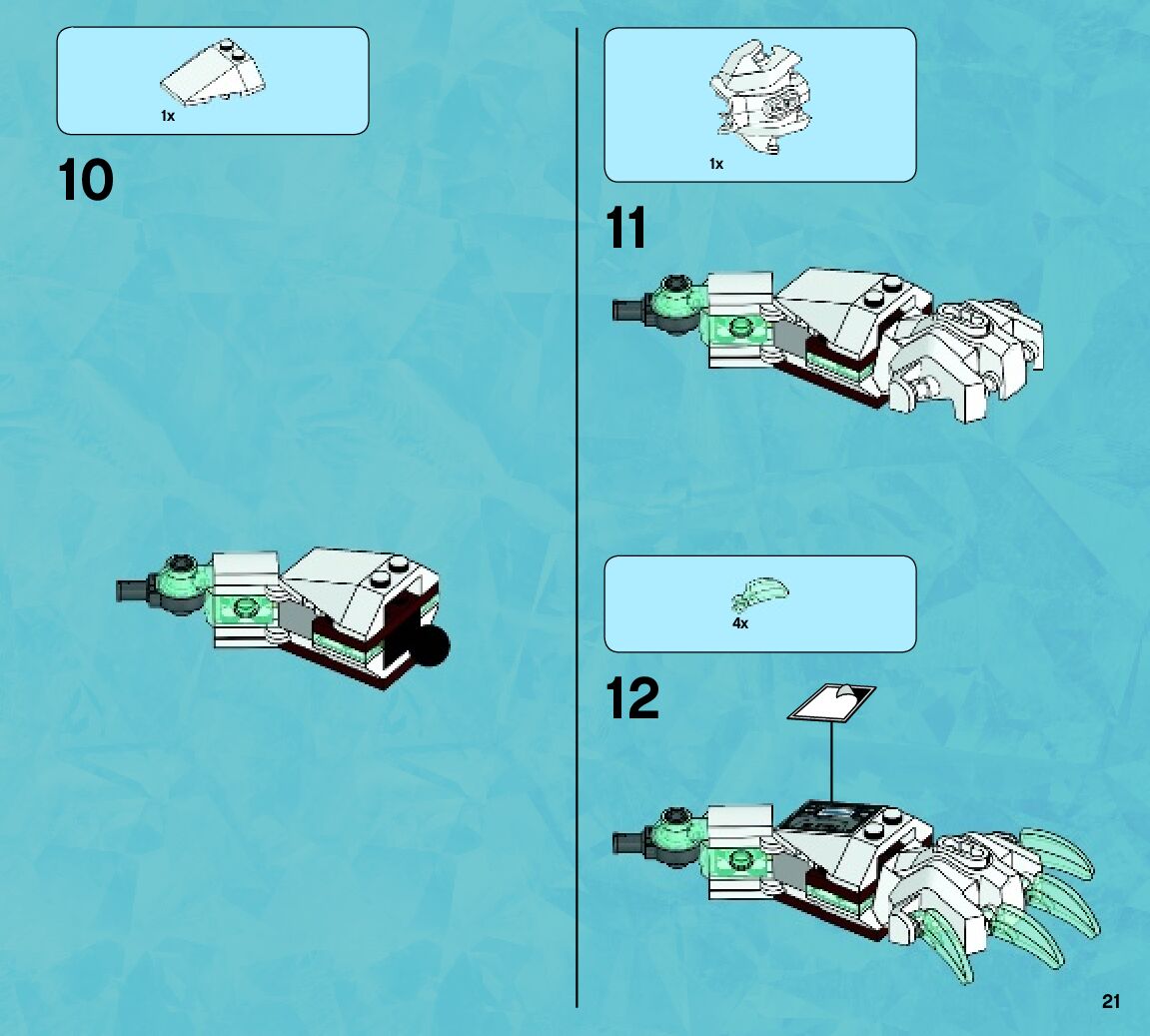 1x

10

1x

11

4x

12

21