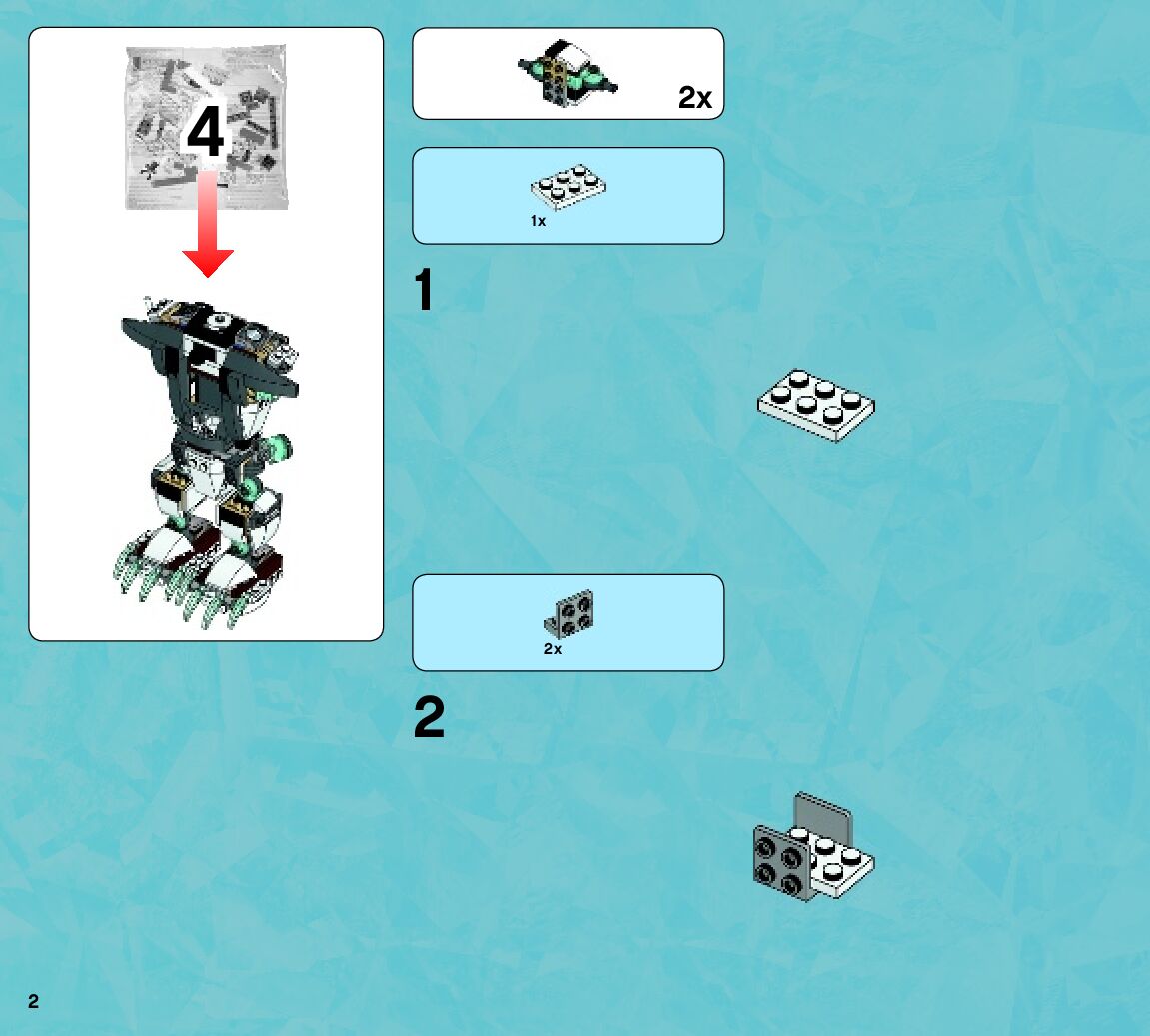 4

2x

1x

1

2x

2

2