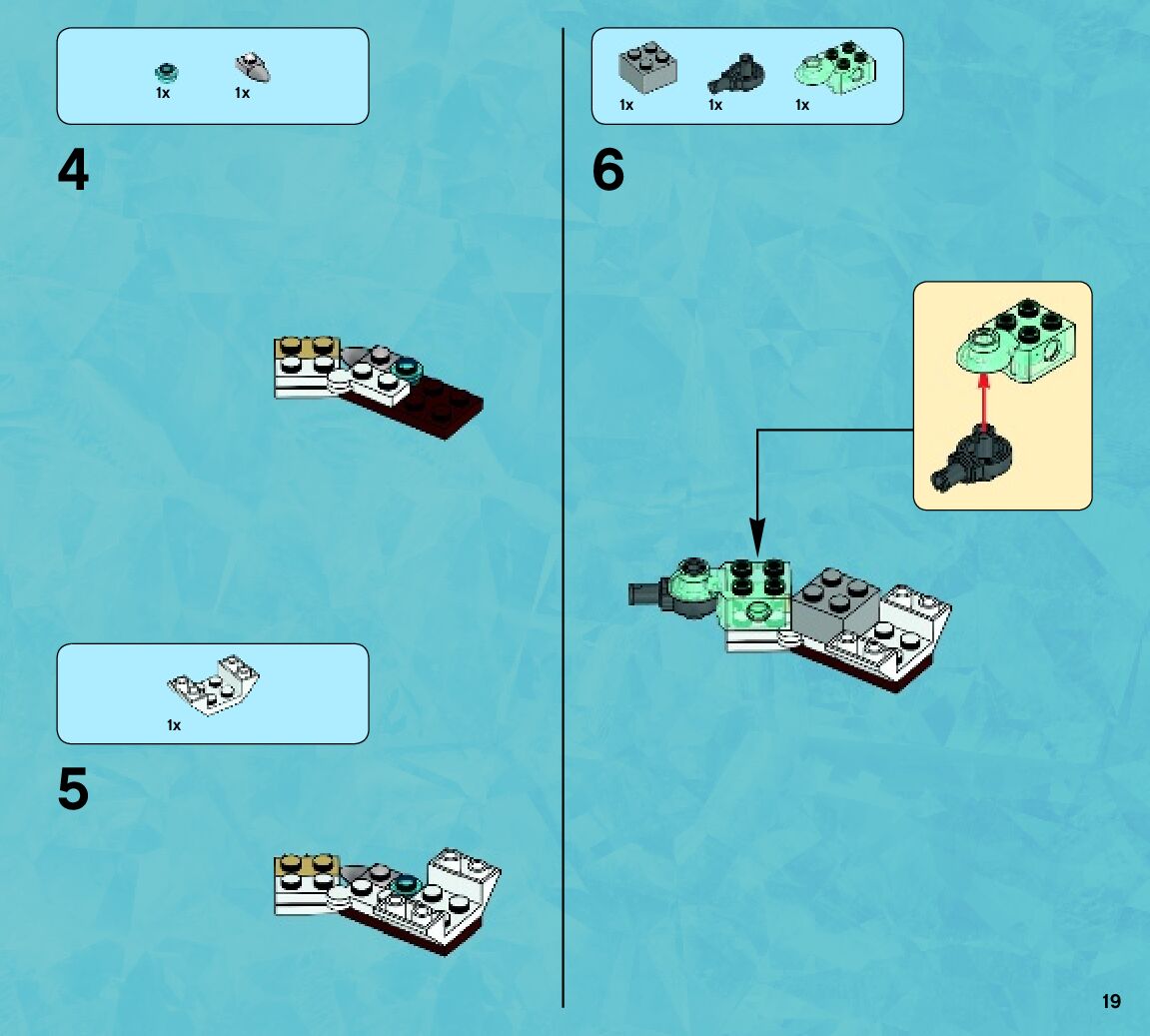 1x 1x

4

1x

5

1x 1x 1x

6

19