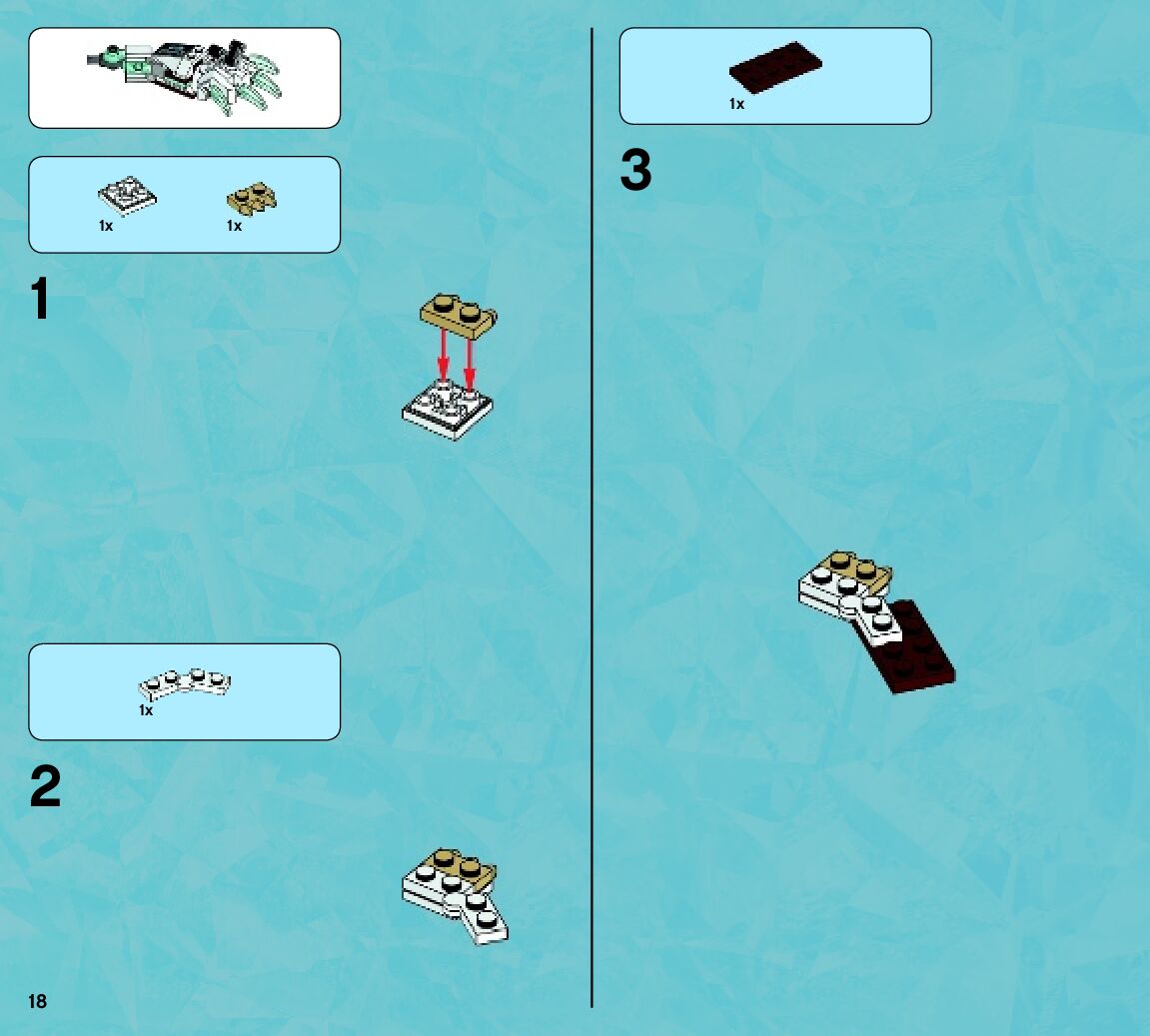 1x 1x

1

1x

2

18

1x

3