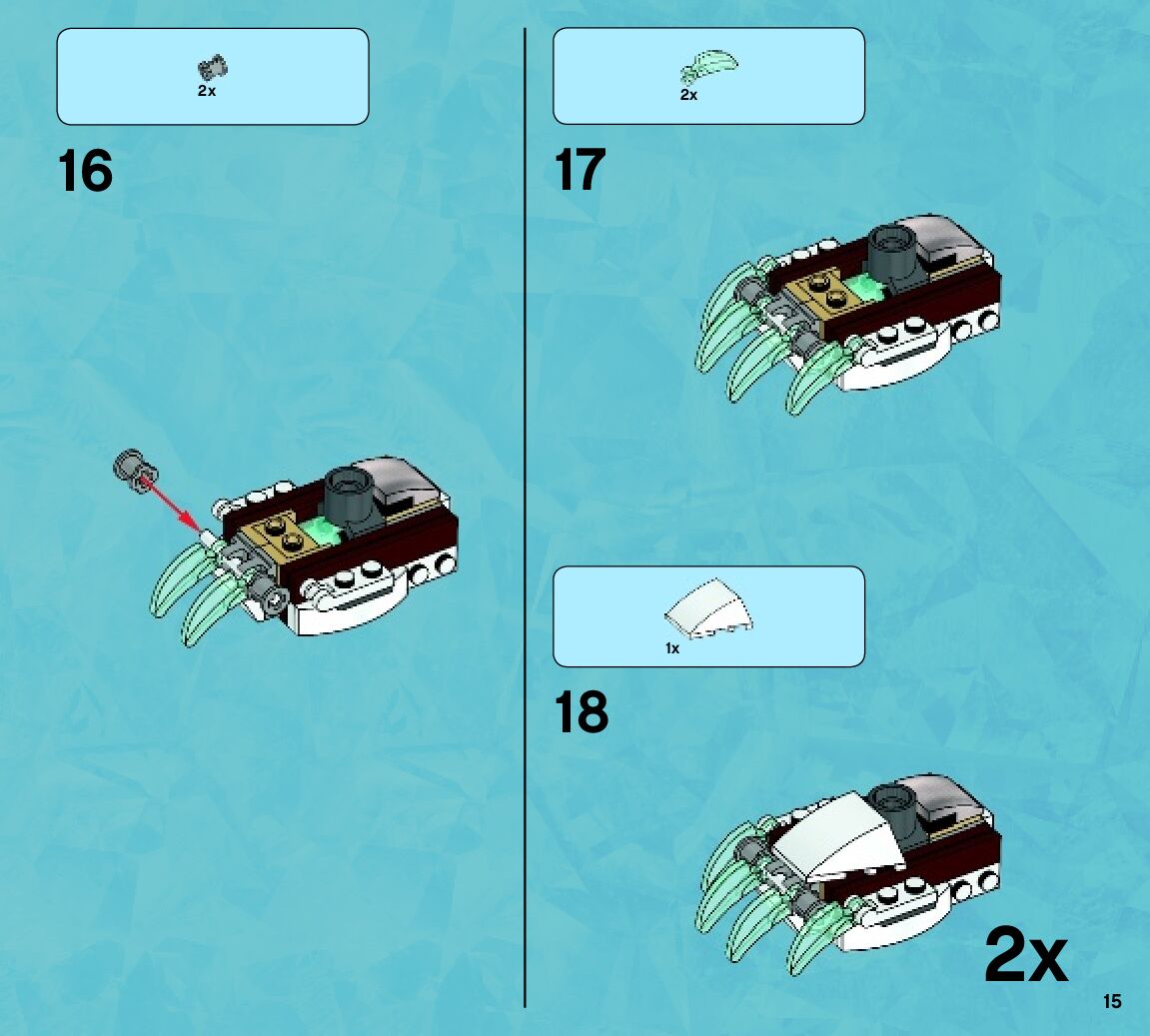 2x

16

2x

17

1x

18

2x

15