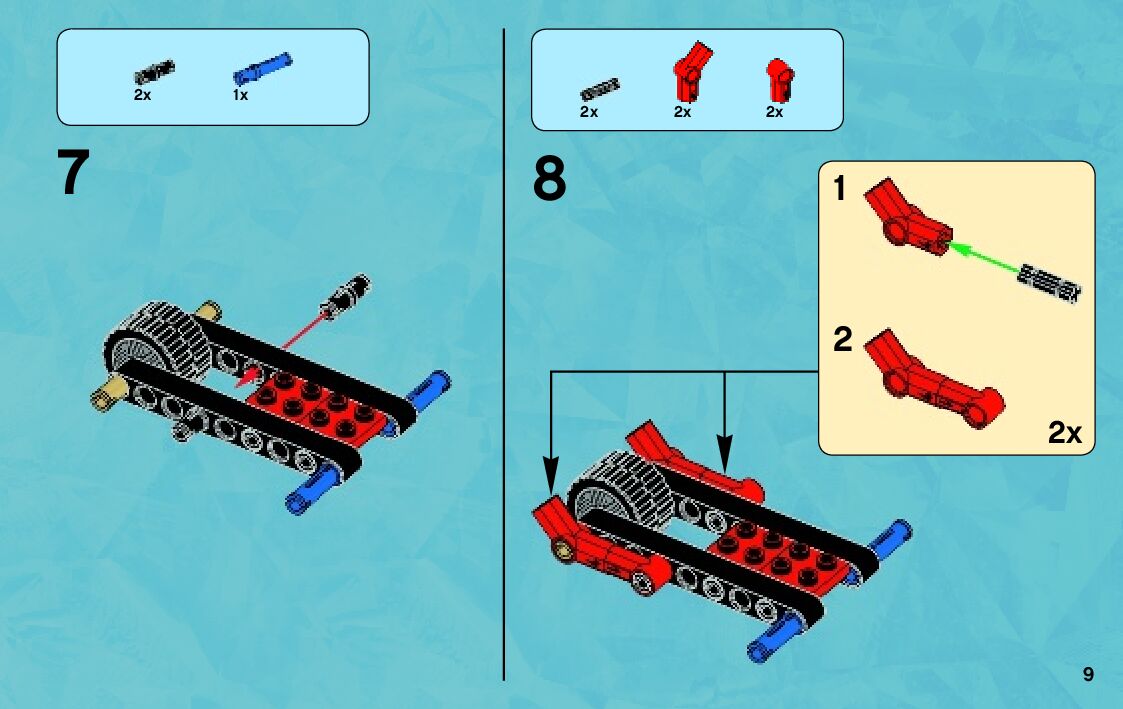 2x 1x

7

2x 2x 2x

8

1

2

2x

9