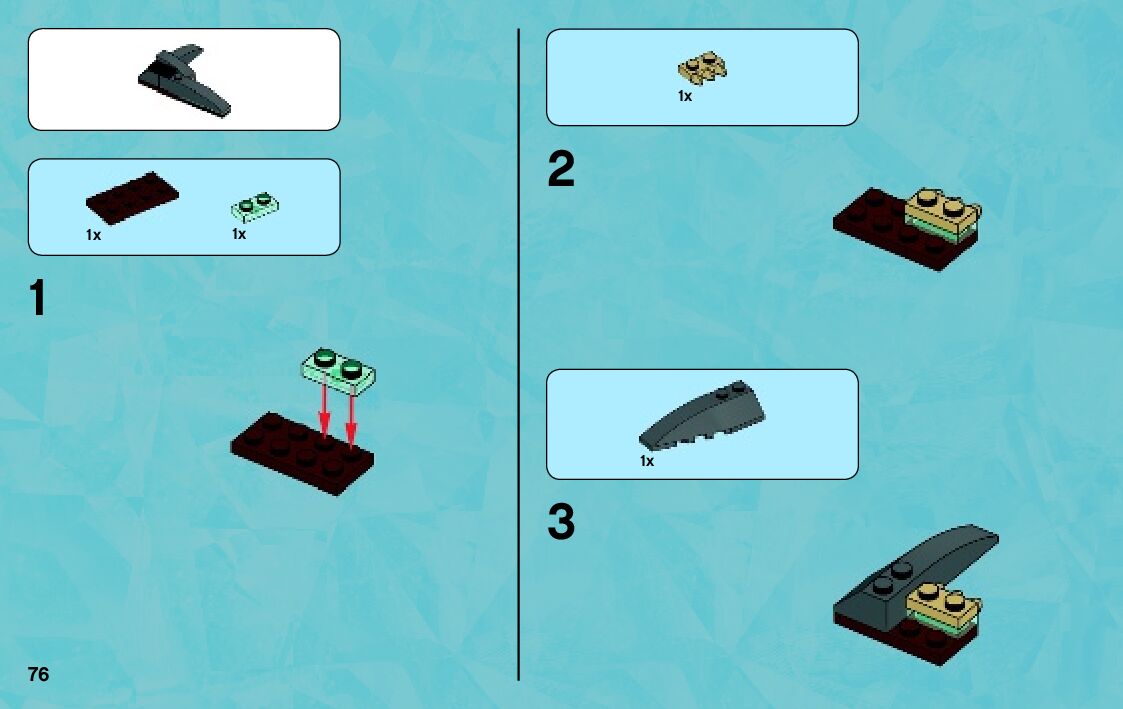 1x

1x

1

76

1x

2

1x

3