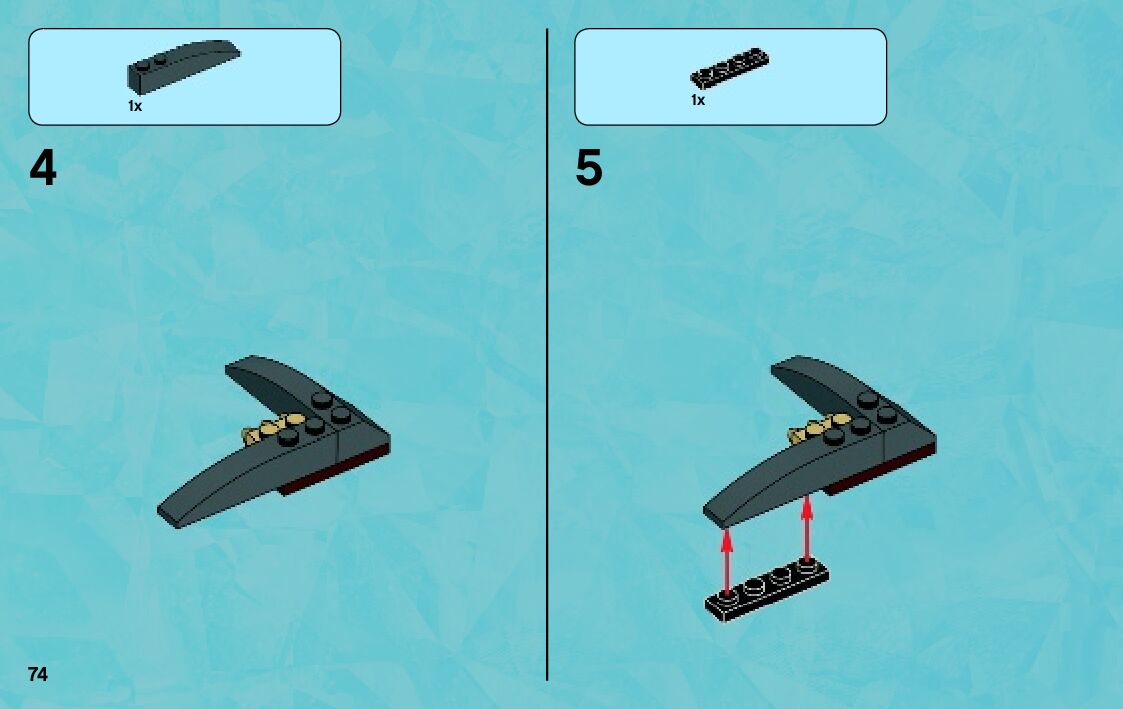 1x

4

1x

5

74