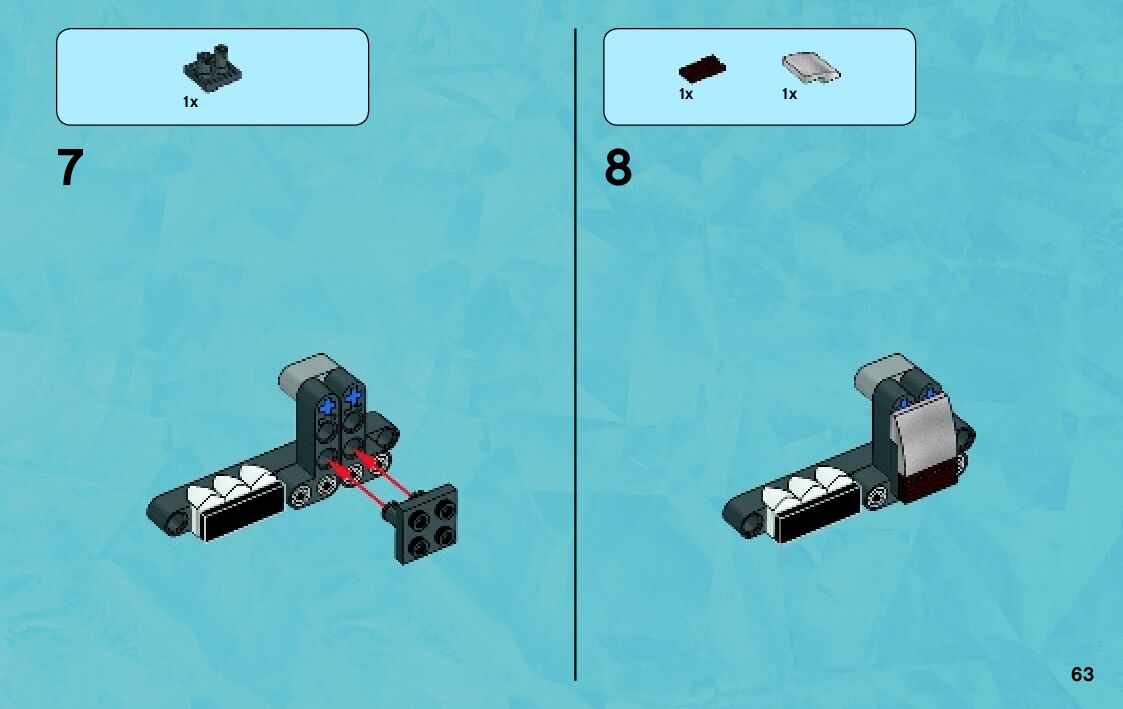 1x

7

1x

1x

8

63