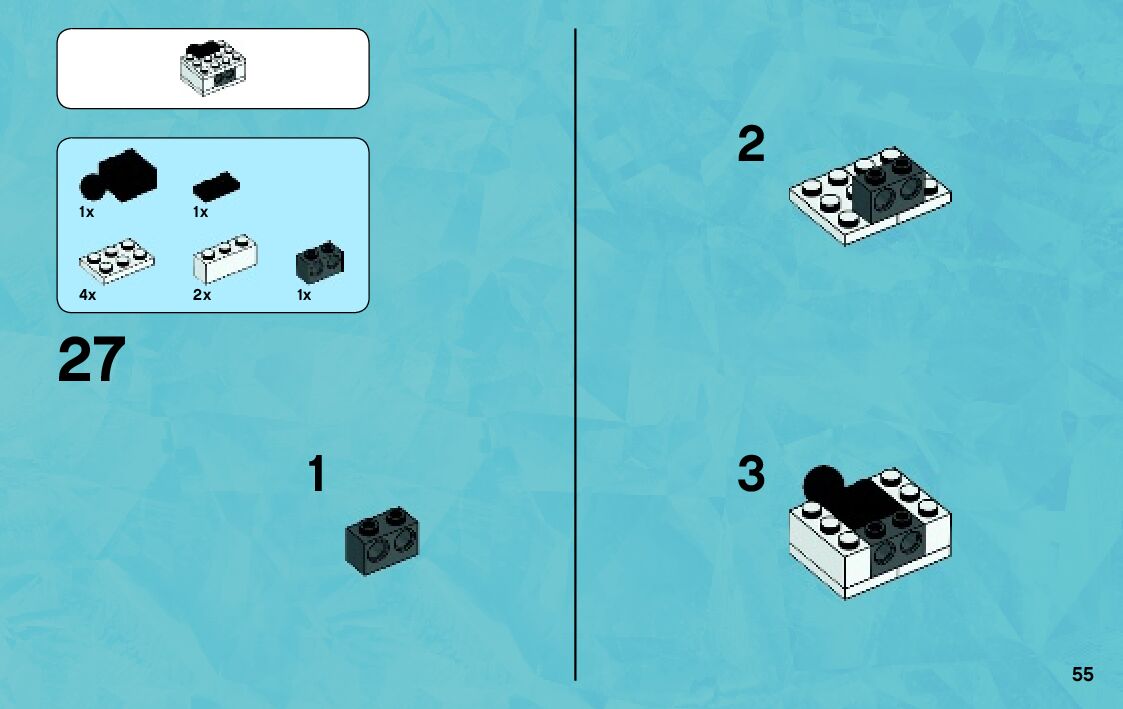 1x
1x
4x
2x
1x

27

1

2

3

55