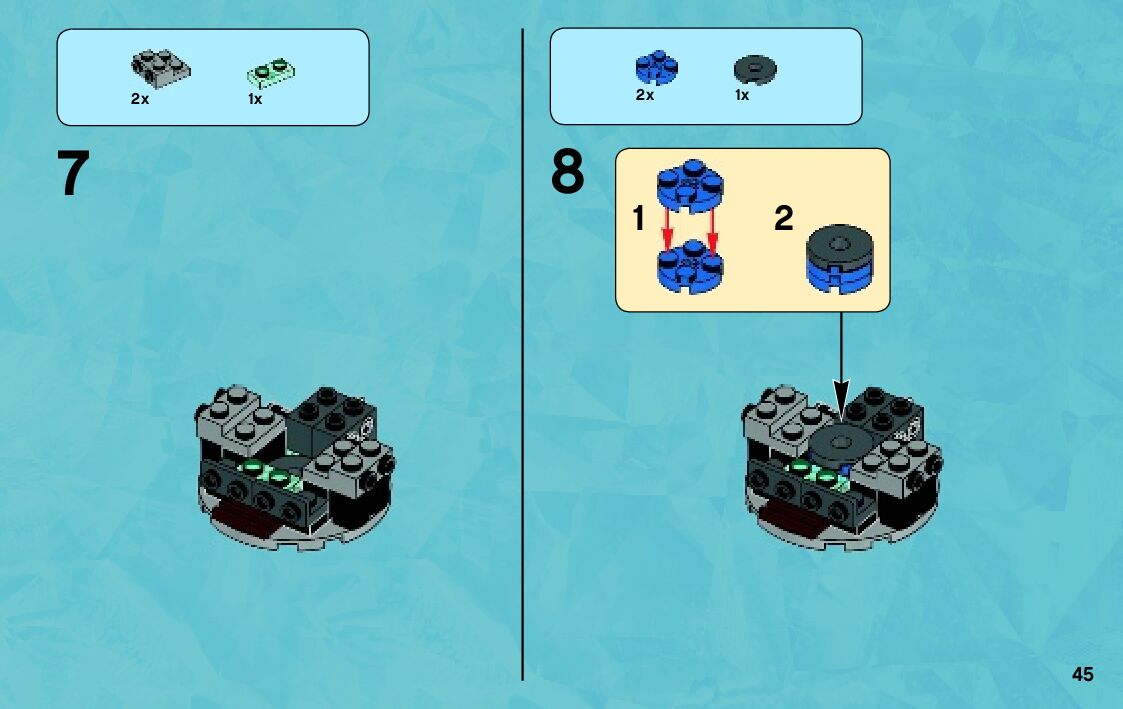 2x 1x

7

2x 1x

8

1

2

45