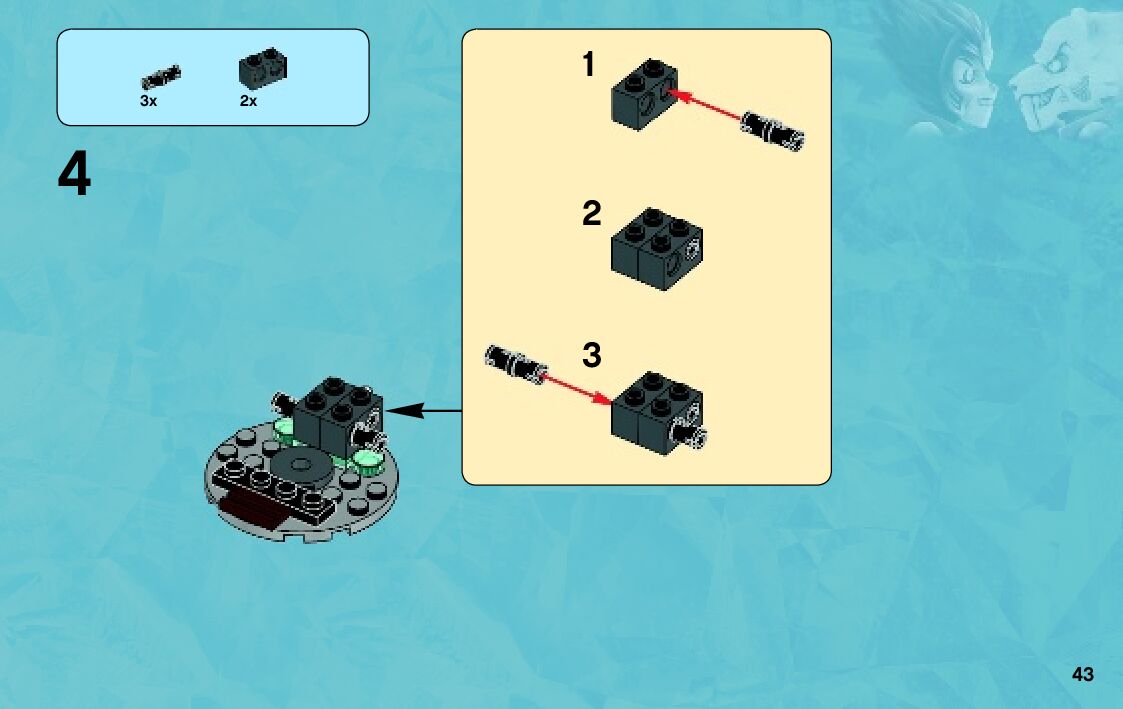 3x
2x

4

1

2

3

43