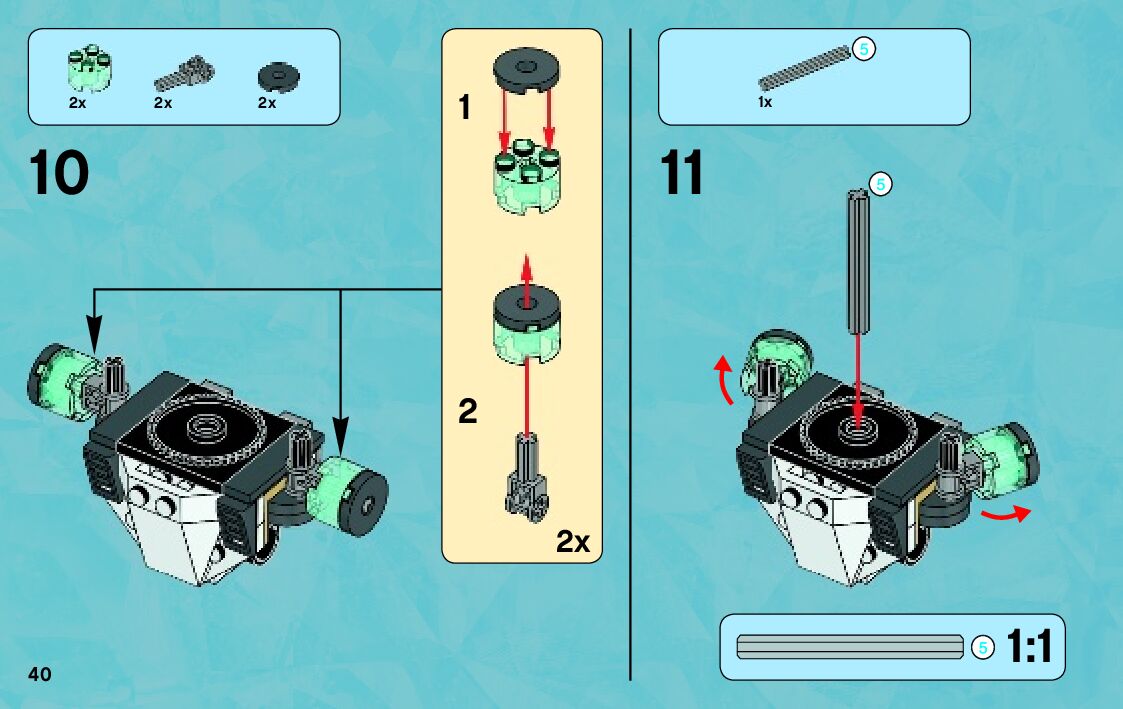 2x 2x 2x

10

1

2

2x

5

1x

11

5

5 1:1

40